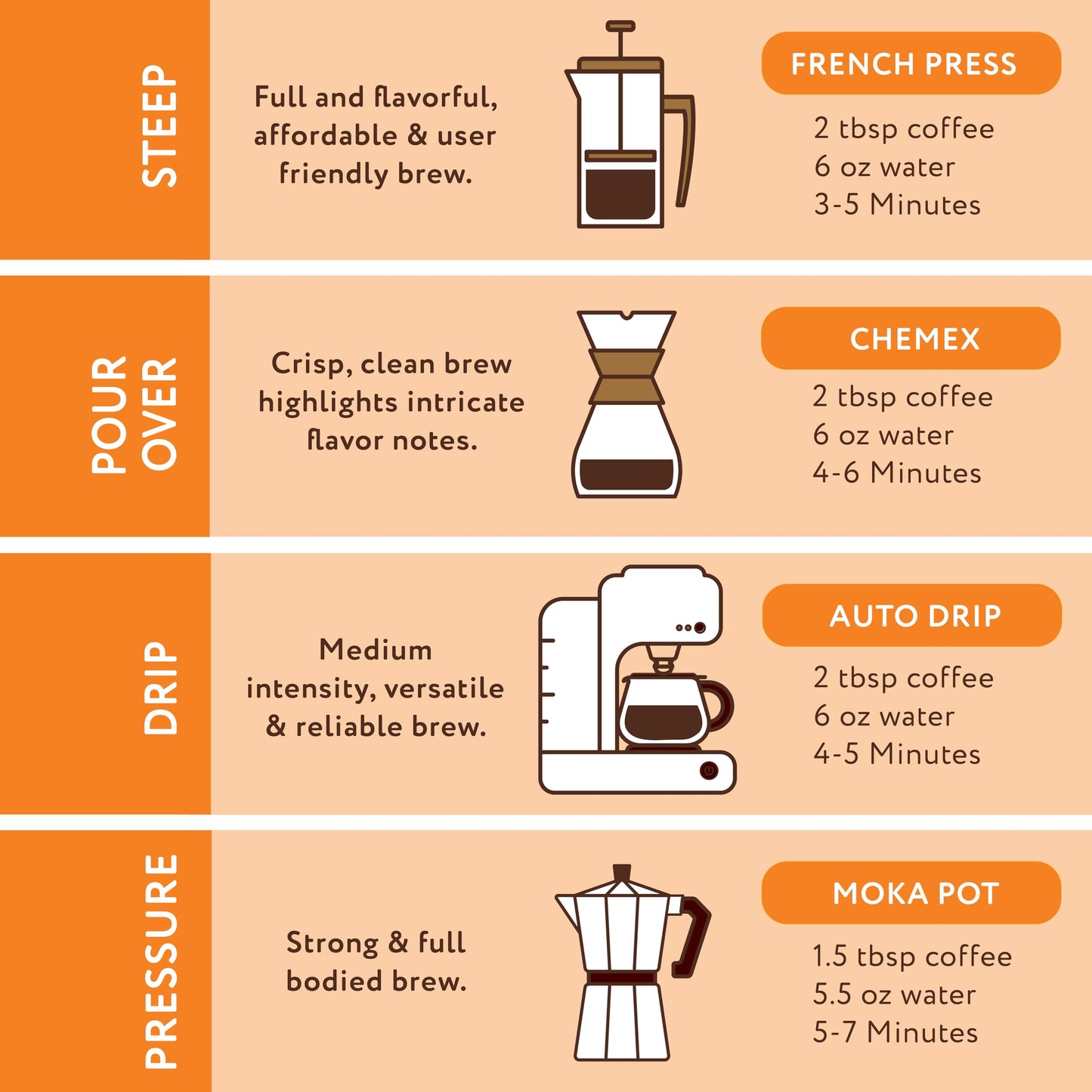 STEEP

Full and flavorful, affordable & user friendly brew.

FRENCH PRESS

2 tbsp coffee
6 oz water
3-5 Minutes

POUR OVER

Crisp, clean brew highlights intricate flavor notes.

CHEMEX

2 tbsp coffee
6 oz water
4-6 Minutes

DRIP

Medium intensity, versatile & reliable brew.

AUTO DRIP

2 tbsp coffee
6 oz water
4-5 Minutes

PRESSURE

Strong & full bodied brew.

MOKA POT

1.5 tbsp coffee
5.5 oz water
5-7 Minutes