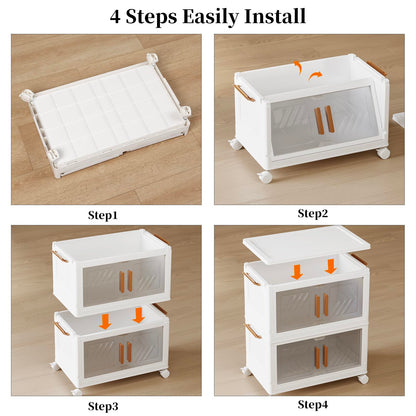 4 Steps Easily Install

Step1

Step2

Step3

Step4