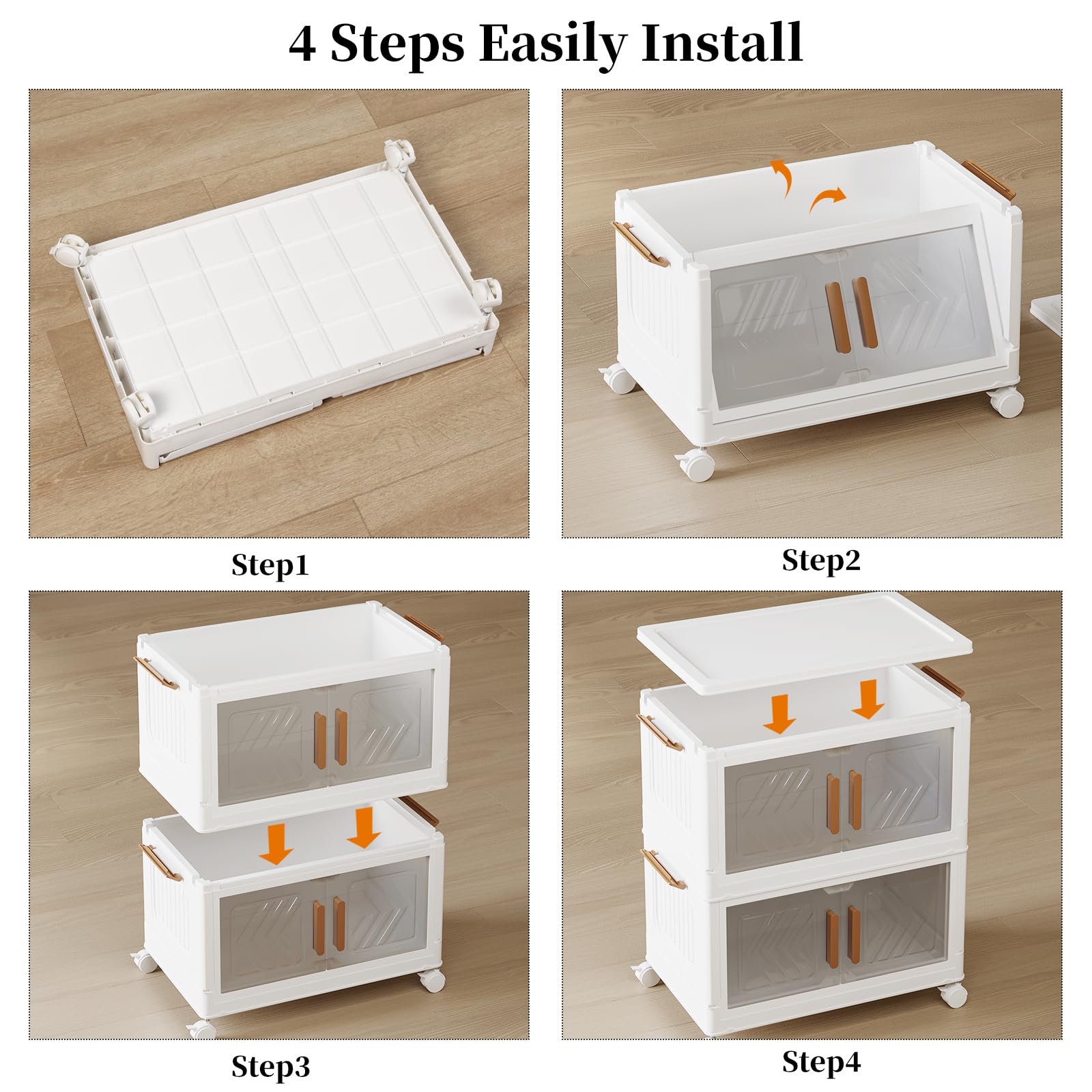 4 Steps Easily Install

Step1

Step2

Step3

Step4