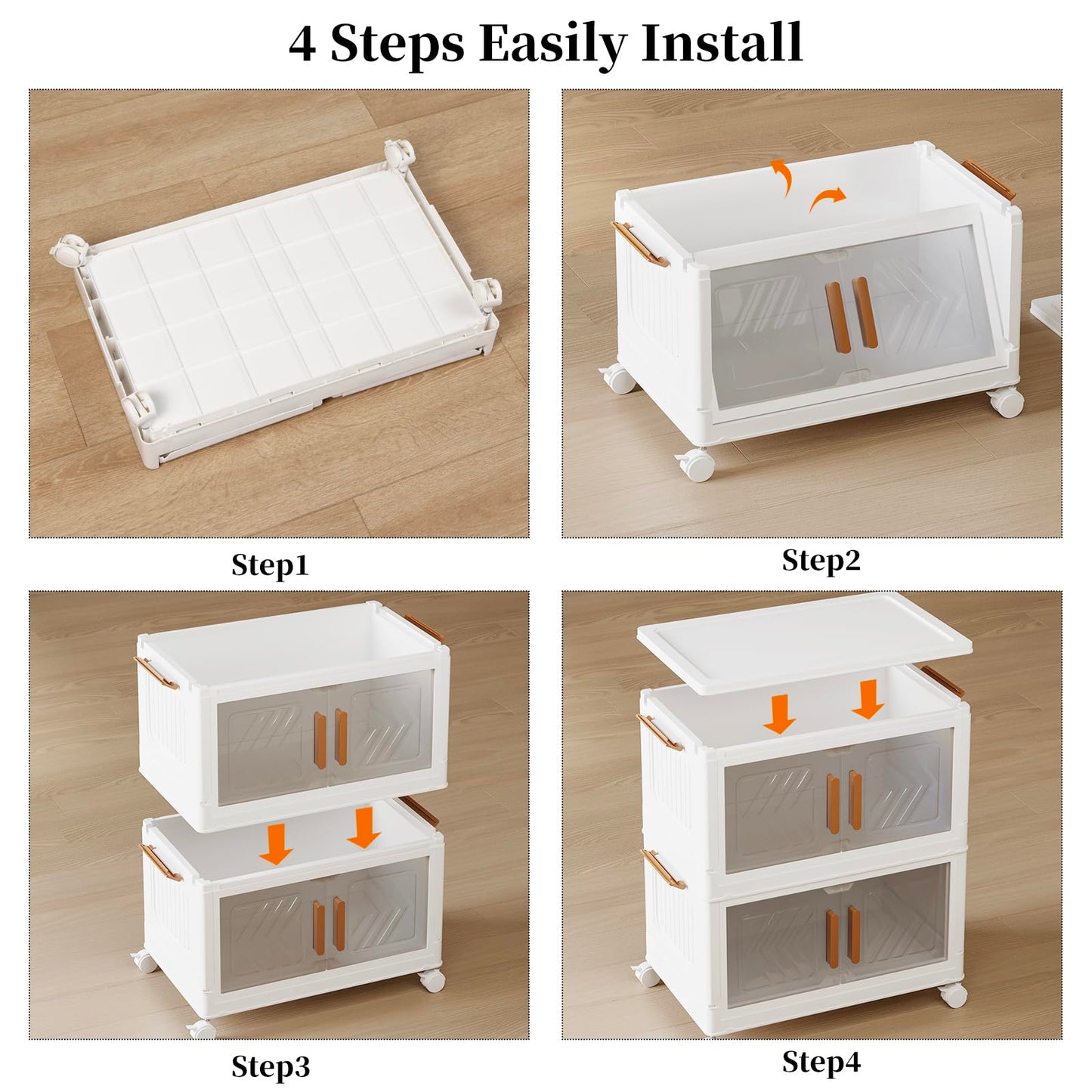 4 Steps Easily Install

Step1

Step2

Step3

Step4