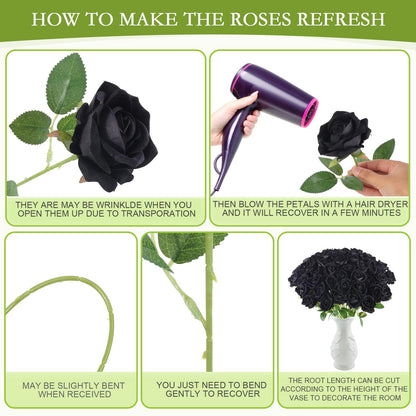 HOW TO MAKE THE ROSES REFRESH

THEY ARE MAY BE WRINKLDE WHEN YOU OPEN THEM UP DUE TO TRANSPORATION

THEN BLOW THE PETALS WITH A HAIR DRYER AND IT WILL RECOVER IN A FEW MINUTES

MAY BE SLIGHTLY BENT WHEN RECEIVED

YOU JUST NEED TO BEND GENTLY TO RECOVER

THE ROOT LENGTH CAN BE CUT ACCORDING TO THE HEIGHT OF THE VASE TO DECORATE THE ROOM