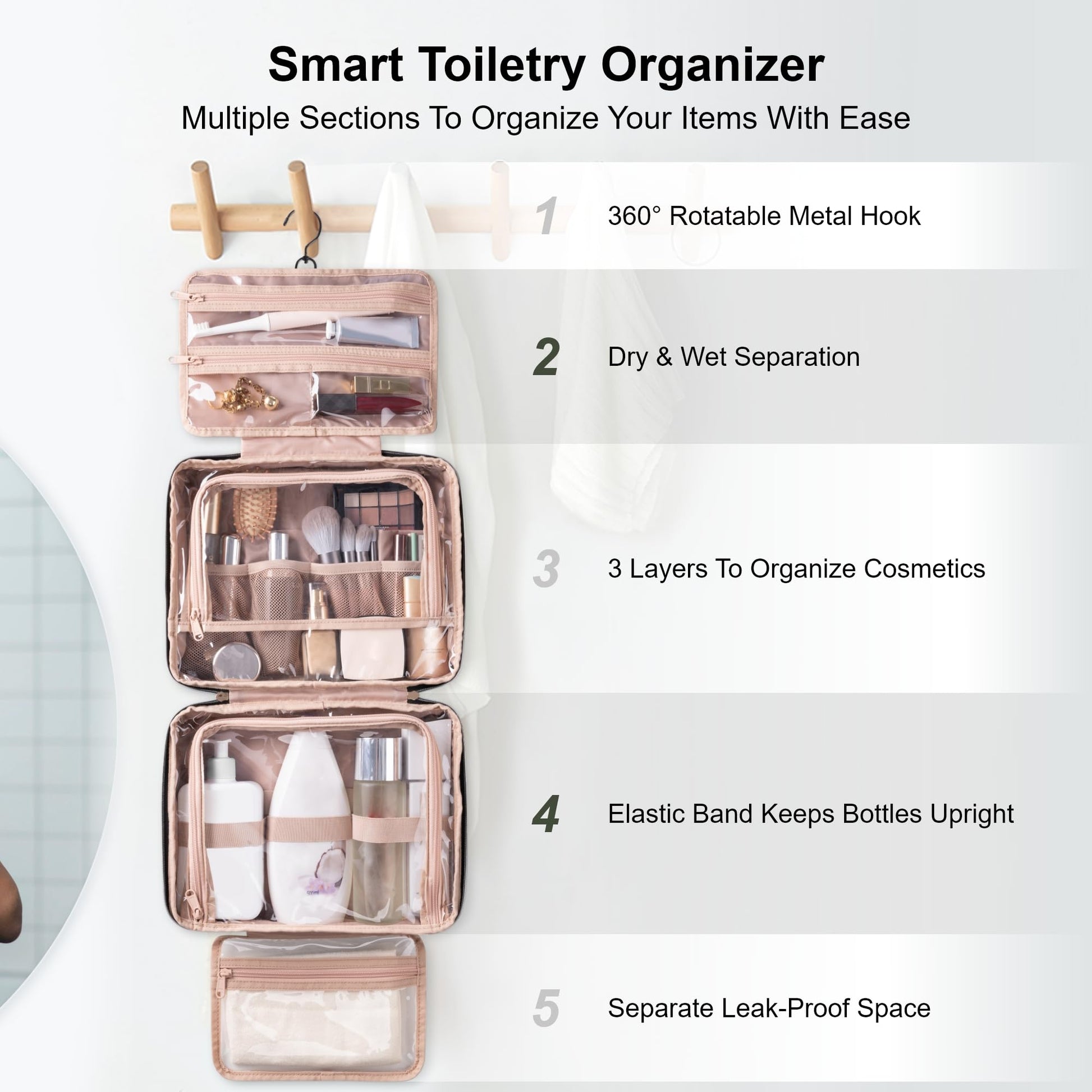 Smart Toiletry Organizer

Multiple Sections To Organize Your Items With Ease

1 360° Rotatable Metal Hook

2 Dry & Wet Separation

3 3 Layers To Organize Cosmetics

4 Elastic Band Keeps Bottles Upright

5 Separate Leak-Proof Space