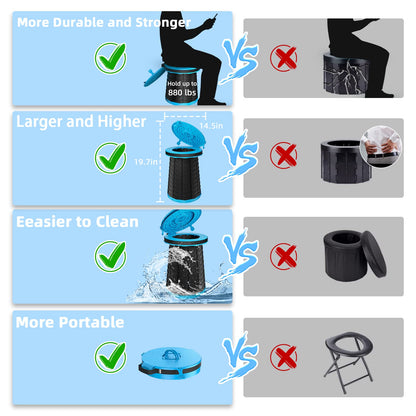 More Durable and Stronger

Hold up to 880 lbs

VS

Larger and Higher

14.5in

19.7in

VS

Eeasier to Clean

VS

More Portable

VS