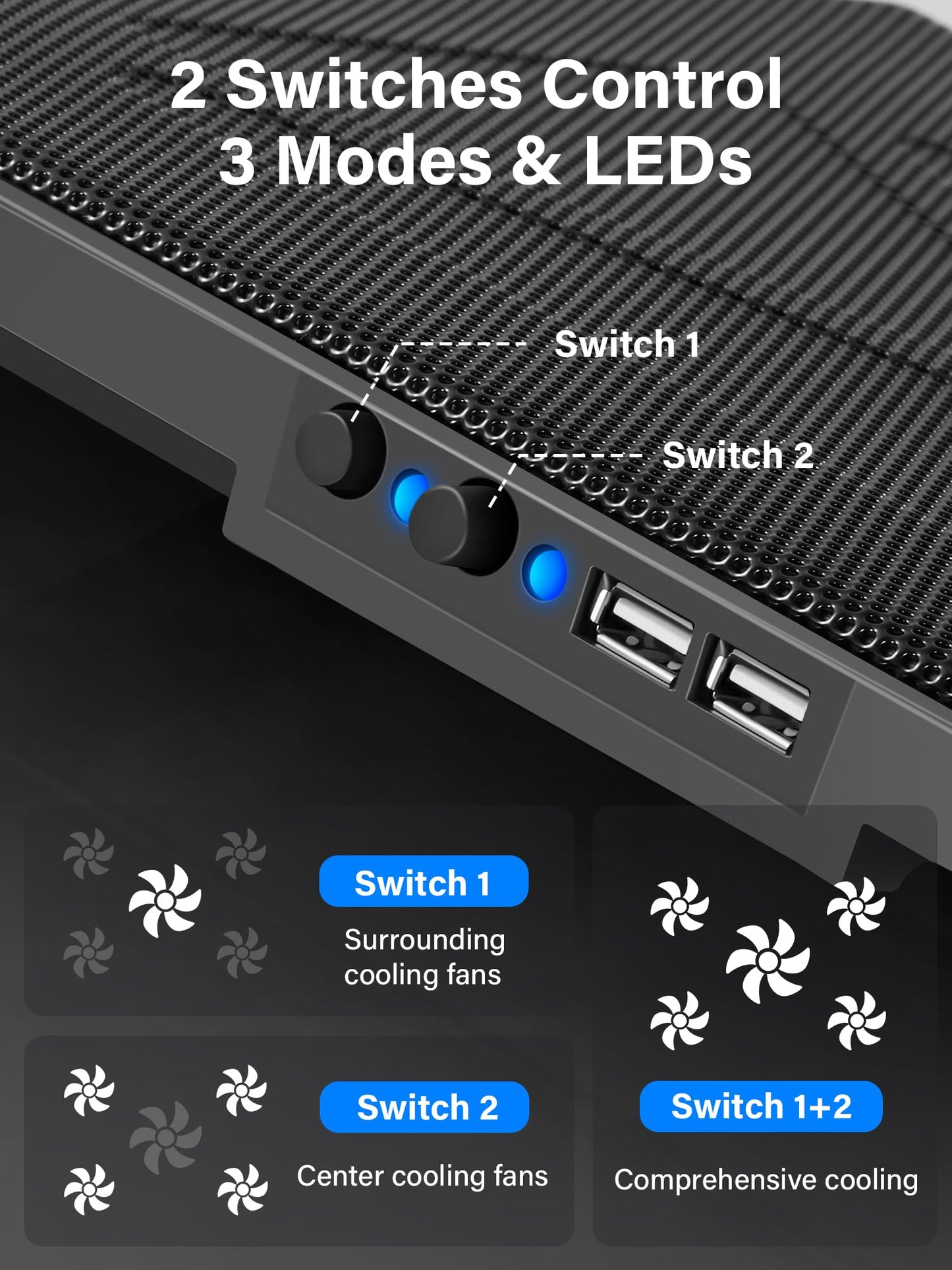 2 Switches Control
3 Modes & LEDs

Switch 1

Switch 2

Switch 1
Surrounding cooling fans

Switch 2
Center cooling fans

Switch 1+2
Comprehensive cooling