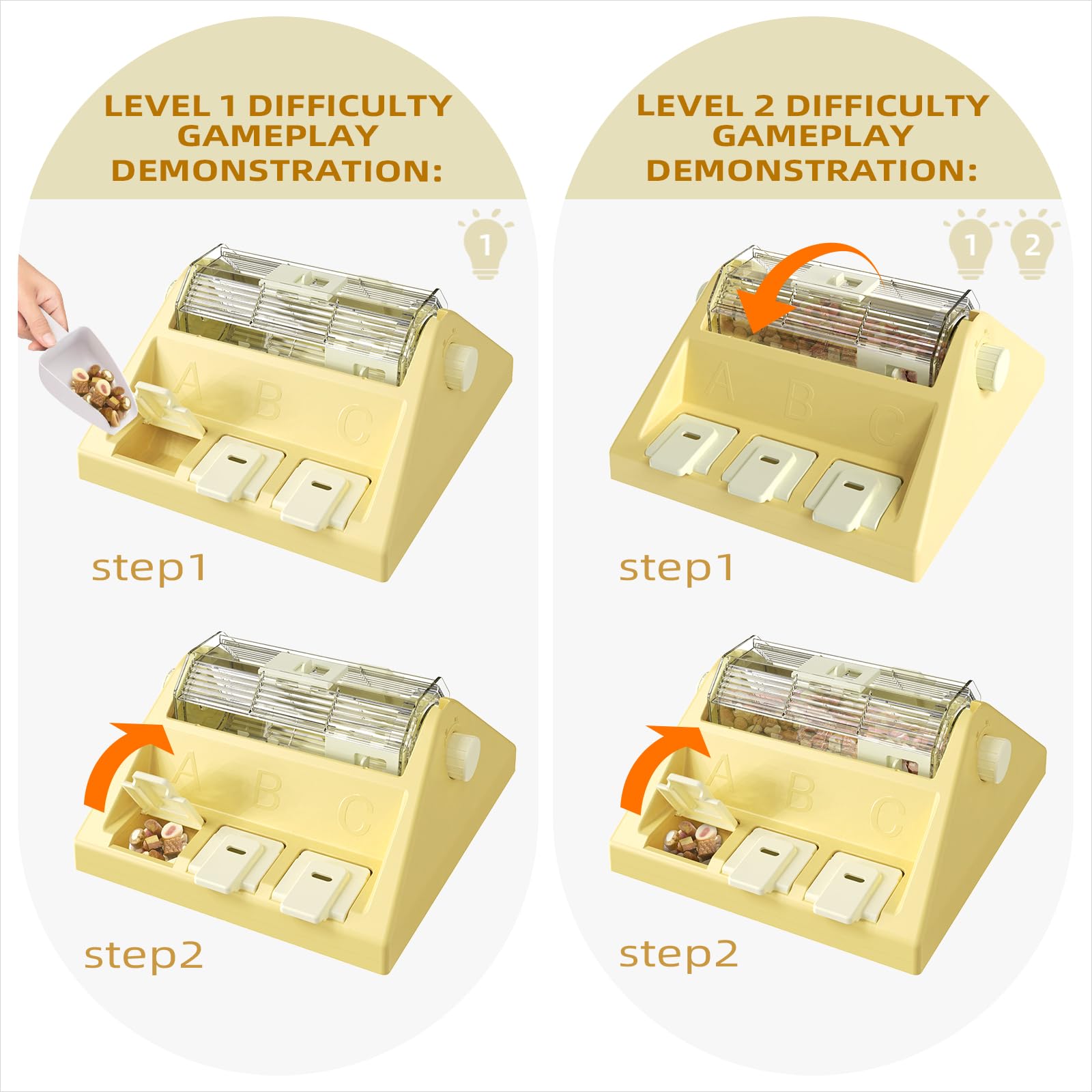 LEVEL 1 DIFFICULTY GAMEPLAY DEMONSTRATION:

1

A B C

step1

A B C

step2

LEVEL 2 DIFFICULTY GAMEPLAY DEMONSTRATION:

1 2

A B C

step1

A B C

step2