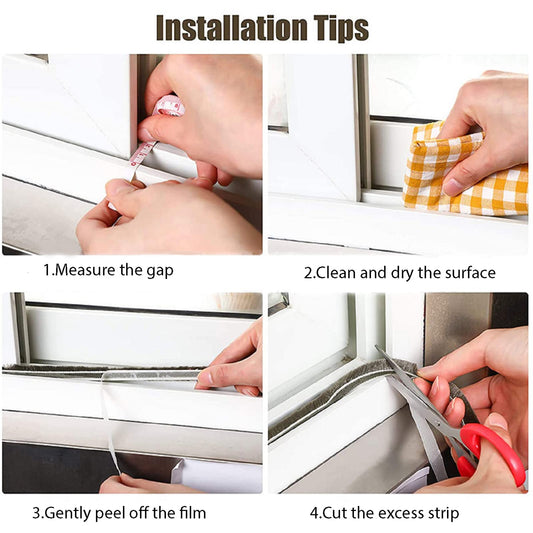 Installation Tips

1.Measure the gap

2.Clean and dry the surface

3.Gently peel off the film

4.Cut the excess strip