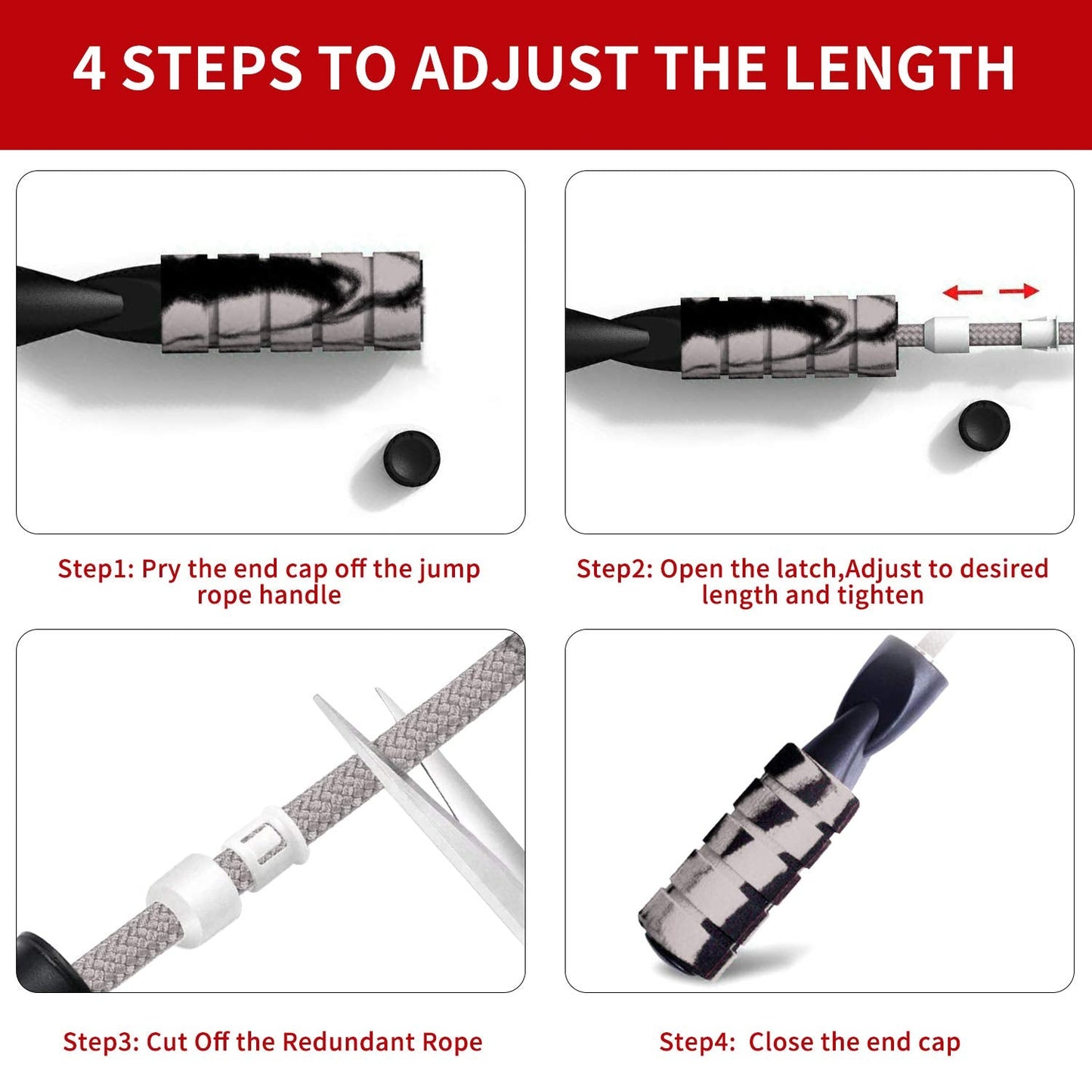 4 STEPS TO ADJUST THE LENGTH

Step1: Pry the end cap off the jump rope handle

Step2: Open the latch,Adjust to desired length and tighten

Step3: Cut Off the Redundant Rope

Step4:  Close the end cap