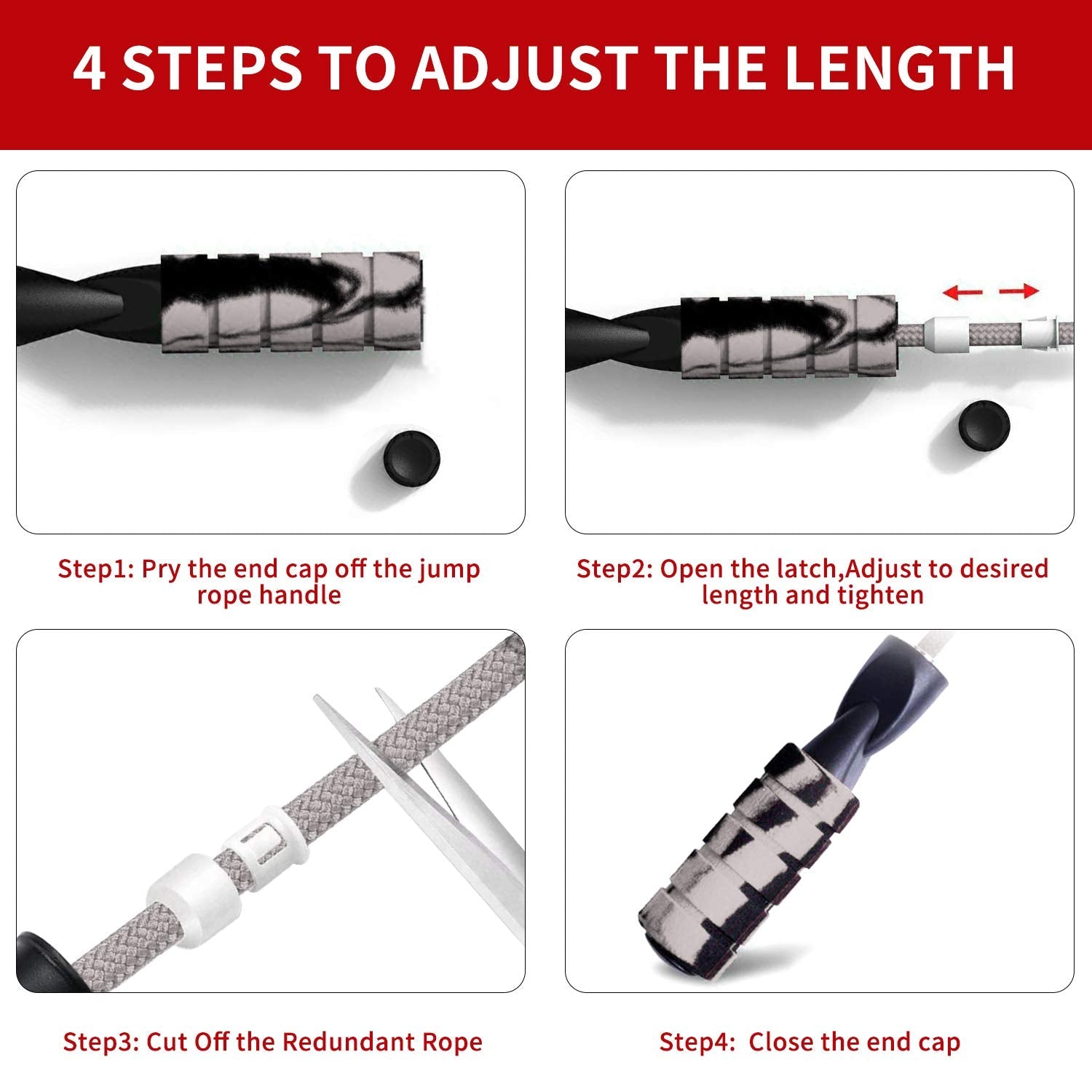 4 STEPS TO ADJUST THE LENGTH

Step1: Pry the end cap off the jump rope handle

Step2: Open the latch,Adjust to desired length and tighten

Step3: Cut Off the Redundant Rope

Step4:  Close the end cap