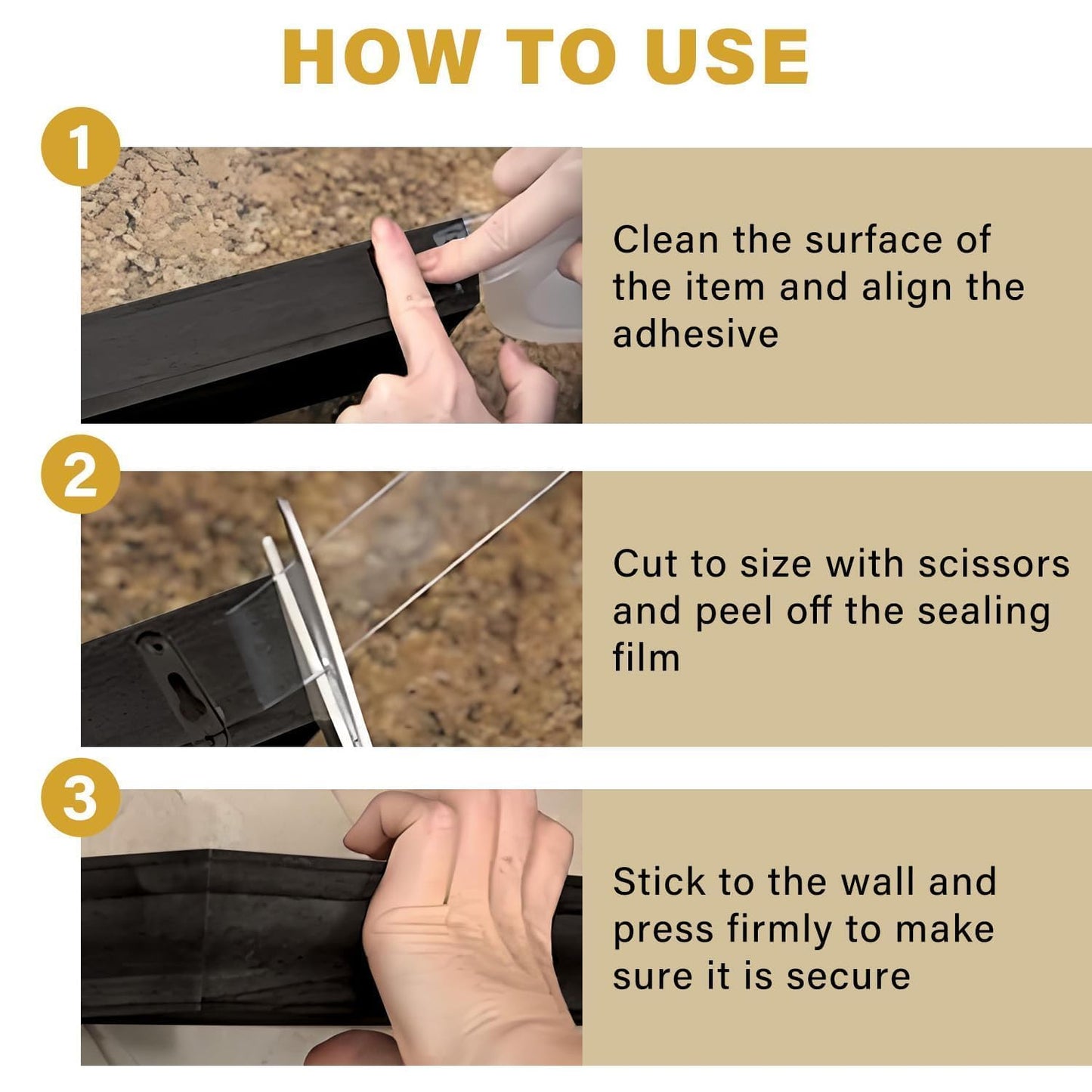 HOW TO USE

1

Clean the surface of the item and align the adhesive

2

Cut to size with scissors and peel off the sealing film

3

Stick to the wall and press firmly to make sure it is secure