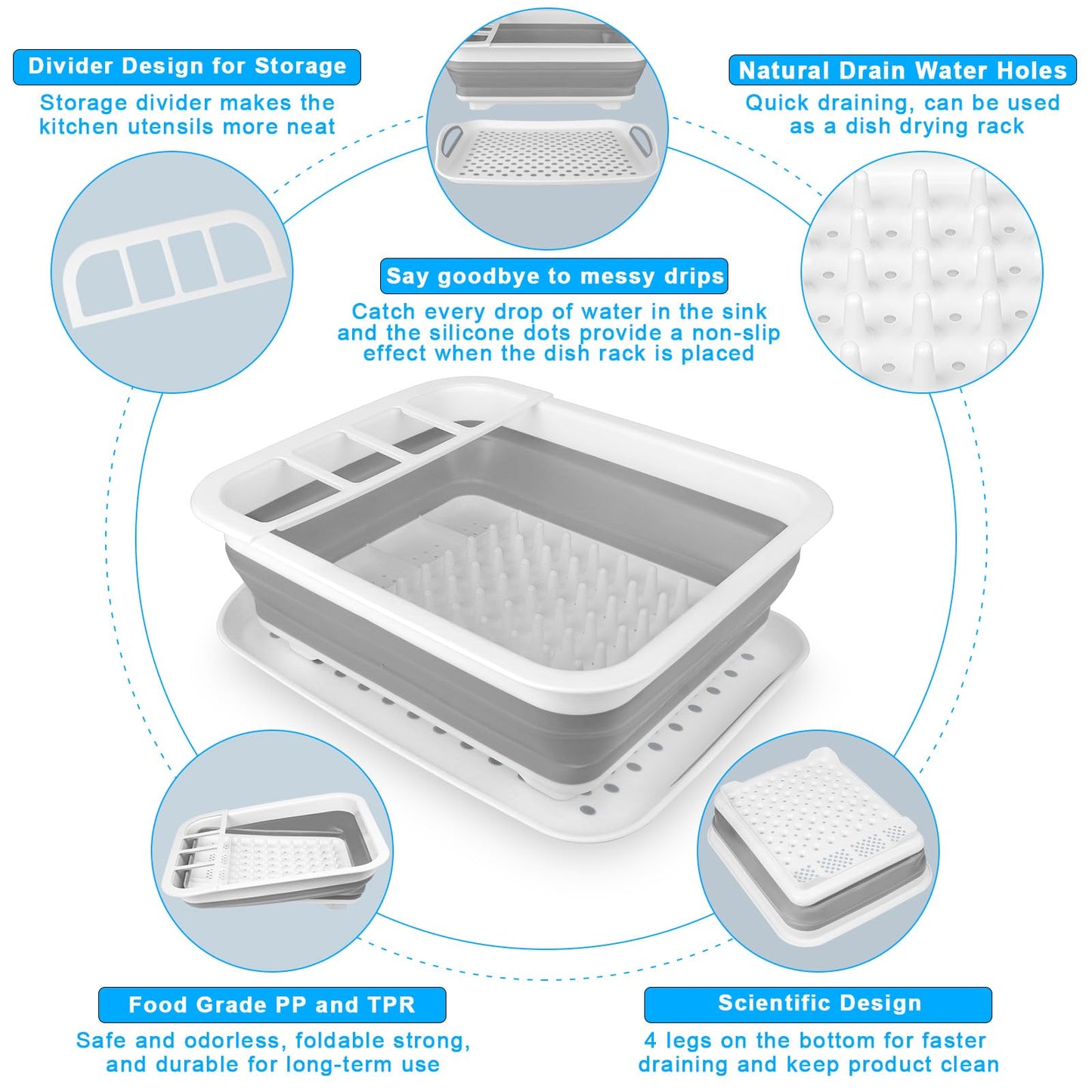 Divider Design for Storage

Storage divider makes the kitchen utensils more neat

Natural Drain Water Holes

Quick draining, can be used as a dish drying rack

Say goodbye to messy drips

Catch every drop of water in the sink and the silicone dots provide a non-slip effect when the dish rack is placed

Food Grade PP and TPR

Safe and odorless, foldable strong, and durable for long-term use

Scientific Design

4 legs on the bottom for faster draining and keep product clean