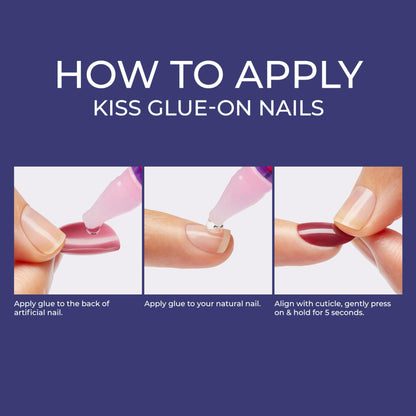 HOW TO APPLY
KISS GLUE-ON NAILS

Apply glue to the back of artificial nail.

Apply glue to your natural nail.

Align with cuticle, gently press on & hold for 5 seconds.