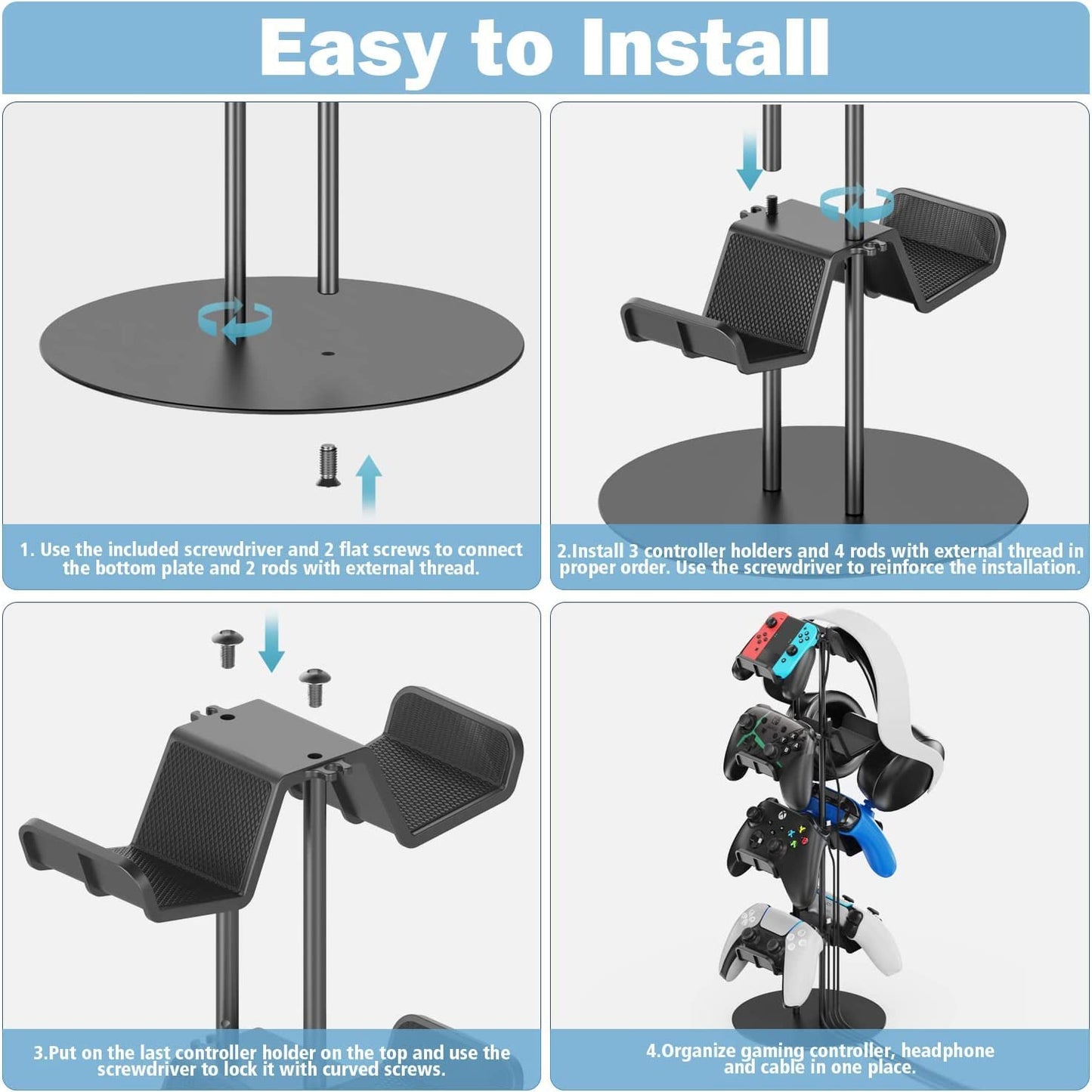 Easy to Install

1. Use the included screwdriver and 2 flat screws to connect the bottom plate and 2 rods with external thread.

2.Install 3 controller holders and 4 rods with external thread in proper order. Use the screwdriver to reinforce the installation.

3.Put on the last controller holder on the top and use the screwdriver to lock it with curved screws.

4.Organize gaming controller, headphone and cable in one place.