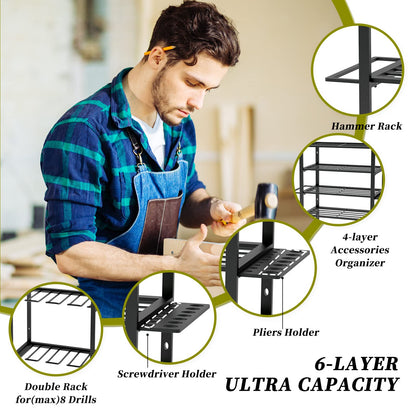 Hammer Rack

4-layer Accessories Organizer

Pliers Holder

Screwdriver Holder

Double Rack for(max)8 Drills

6-LAYER ULTRA CAPACITY