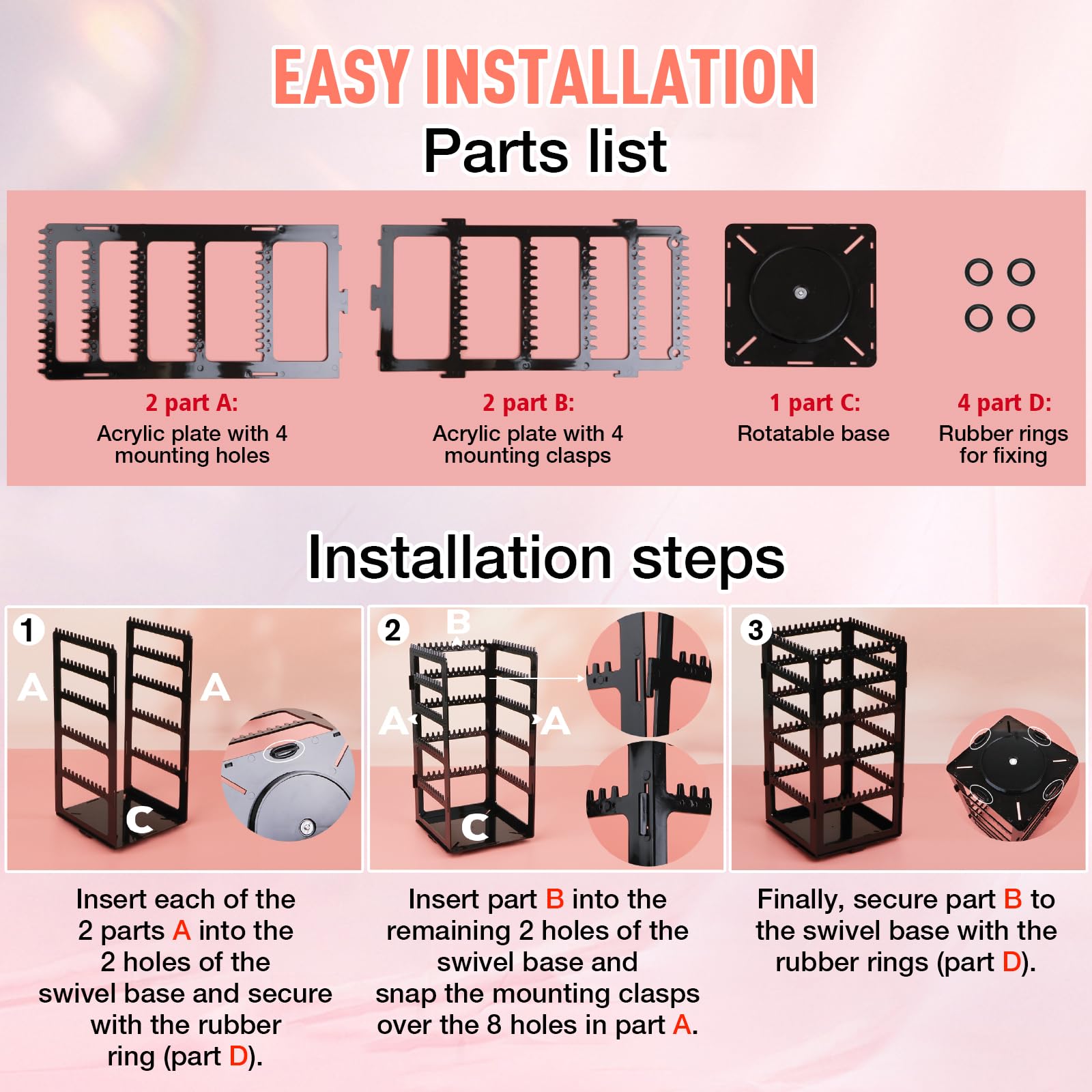 EASY INSTALLATION

Parts list

2 part A:
Acrylic plate with 4 mounting holes

2 part B:
Acrylic plate with 4 mounting clasps

1 part C:
Rotatable base

4 part D:
Rubber rings for fixing

Installation steps

1

A

A

C

2

B

A

A

C

3

Insert each of the 2 parts A into the 2 holes of the swivel base and secure with the rubber ring (part D).

Insert part B into the remaining 2 holes of the swivel base and snap the mounting clasps over the 8 holes in part A.

Finally, secure part B to the swivel base with the rubber rings (part D).