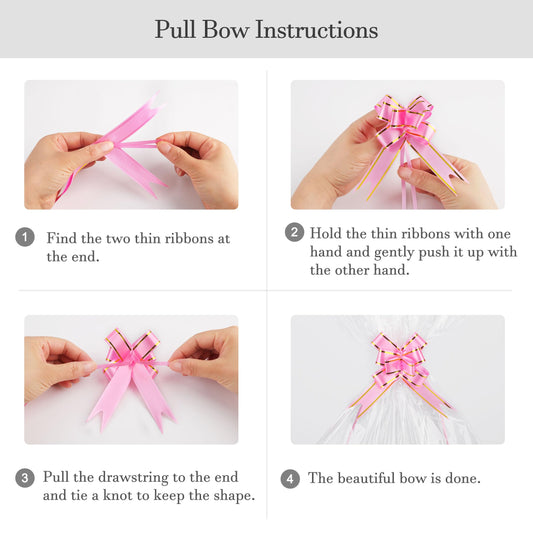 Pull Bow Instructions

1 Find the two thin ribbons at the end.

2 Hold the thin ribbons with one hand and gently push it up with the other hand.

3 Pull the drawstring to the end and tie a knot to keep the shape.

4 The beautiful bow is done.