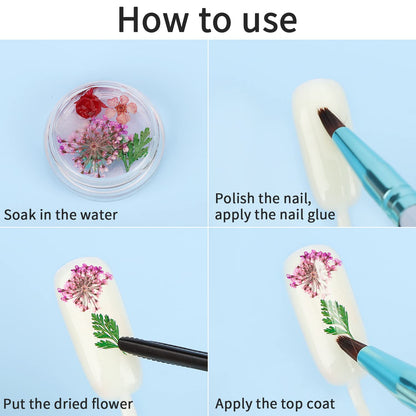 How to use

Soak in the water

Polish the nail, apply the nail glue

Put the dried flower

Apply the top coat