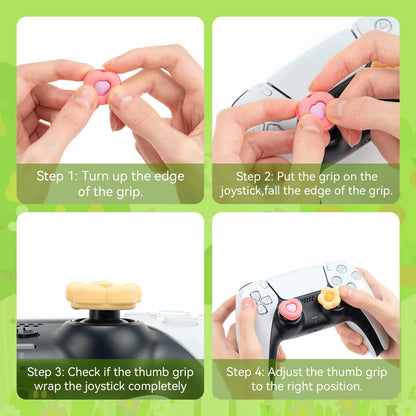 Step 1: Turn up the edge of the grip.

Step 2: Put the grip on the joystick,fall the edge of the grip.

Step 3: Check if the thumb grip wrap the joystick completely

Step 4: Adjust the thumb grip to the right position.