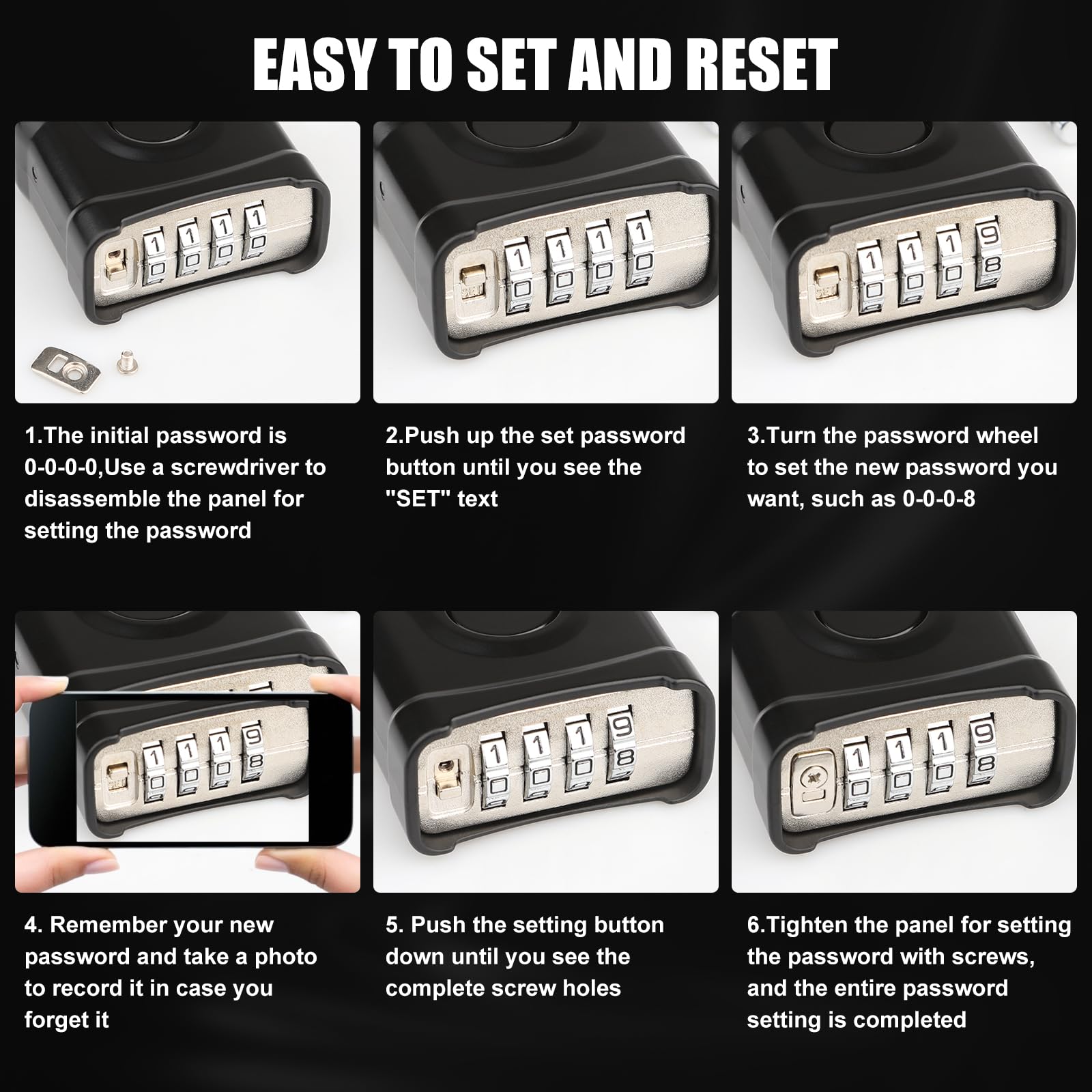 EASY TO SET AND RESET

1.The initial password is 0-0-0-0,Use a screwdriver to disassemble the panel for setting the password

2.Push up the set password button until you see the "SET" text

3.Turn the password wheel to set the new password you want, such as 0-0-0-8

4. Remember your new password and take a photo to record it in case you forget it

5. Push the setting button down until you see the complete screw holes

6.Tighten the panel for setting the password with screws, and the entire password setting is completed