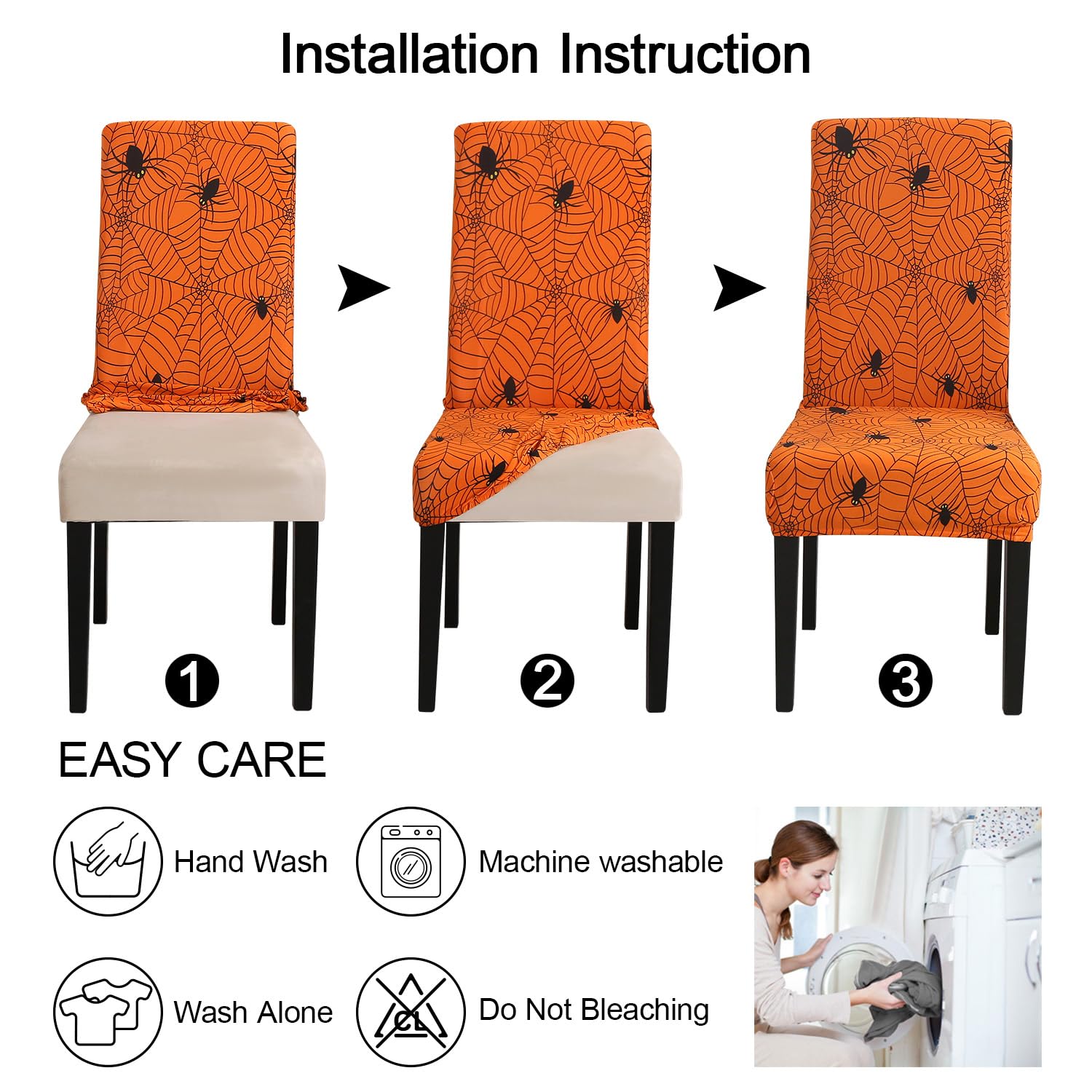 Installation Instruction

1

2

3

EASY CARE

Hand Wash

Machine washable

Wash Alone

CL

Do Not Bleaching