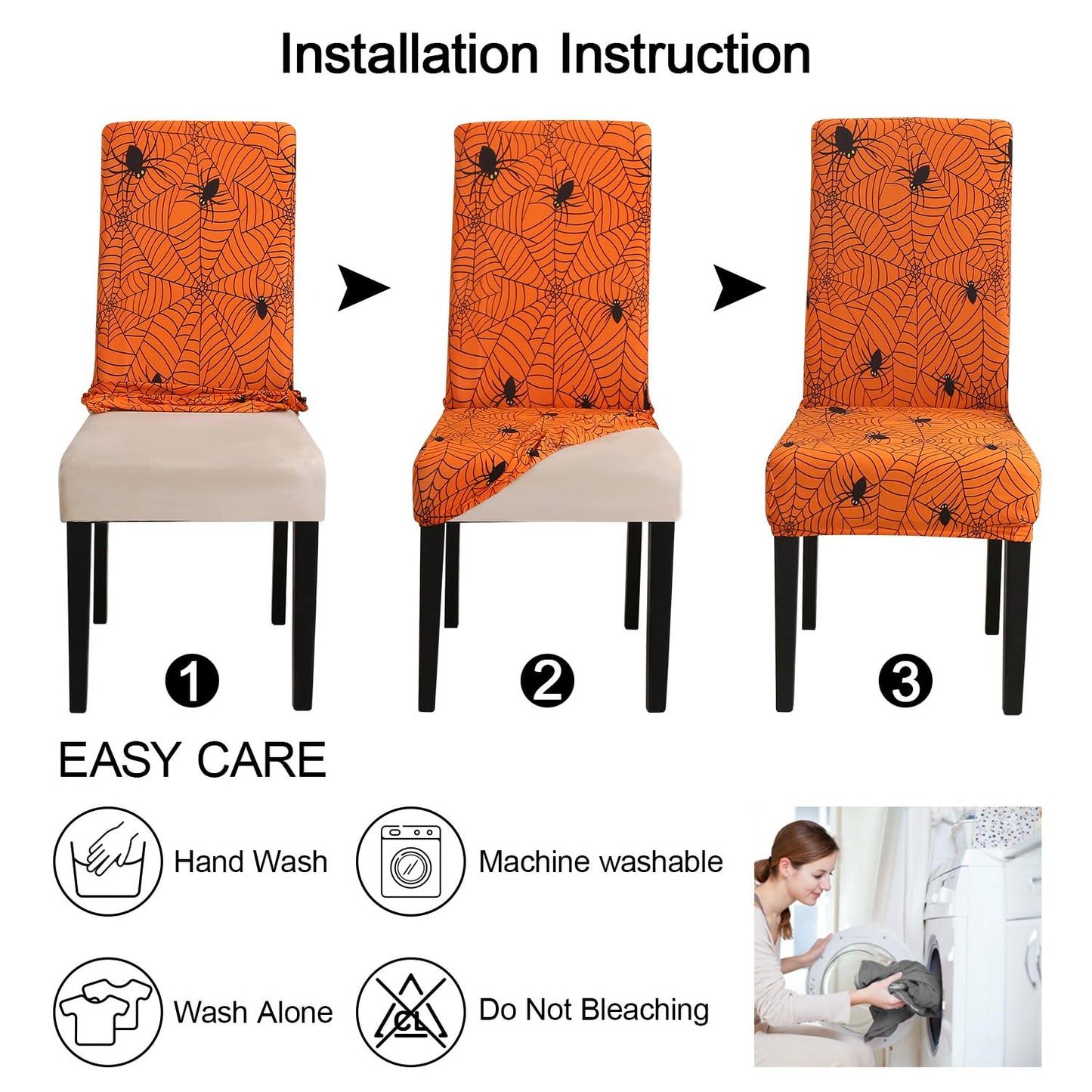 Installation Instruction

1

2

3

EASY CARE

Hand Wash

Machine washable

Wash Alone

CL

Do Not Bleaching