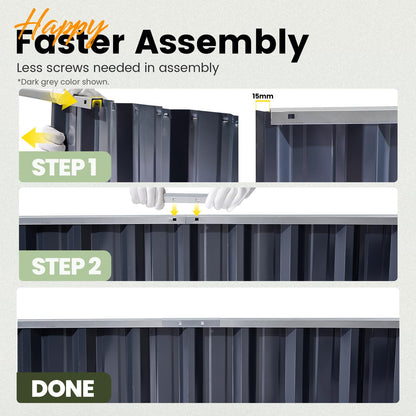 Happy
Faster Assembly
Less screws needed in assembly
*Dark grey color shown.

15mm

STEP 1

STEP 2

DONE