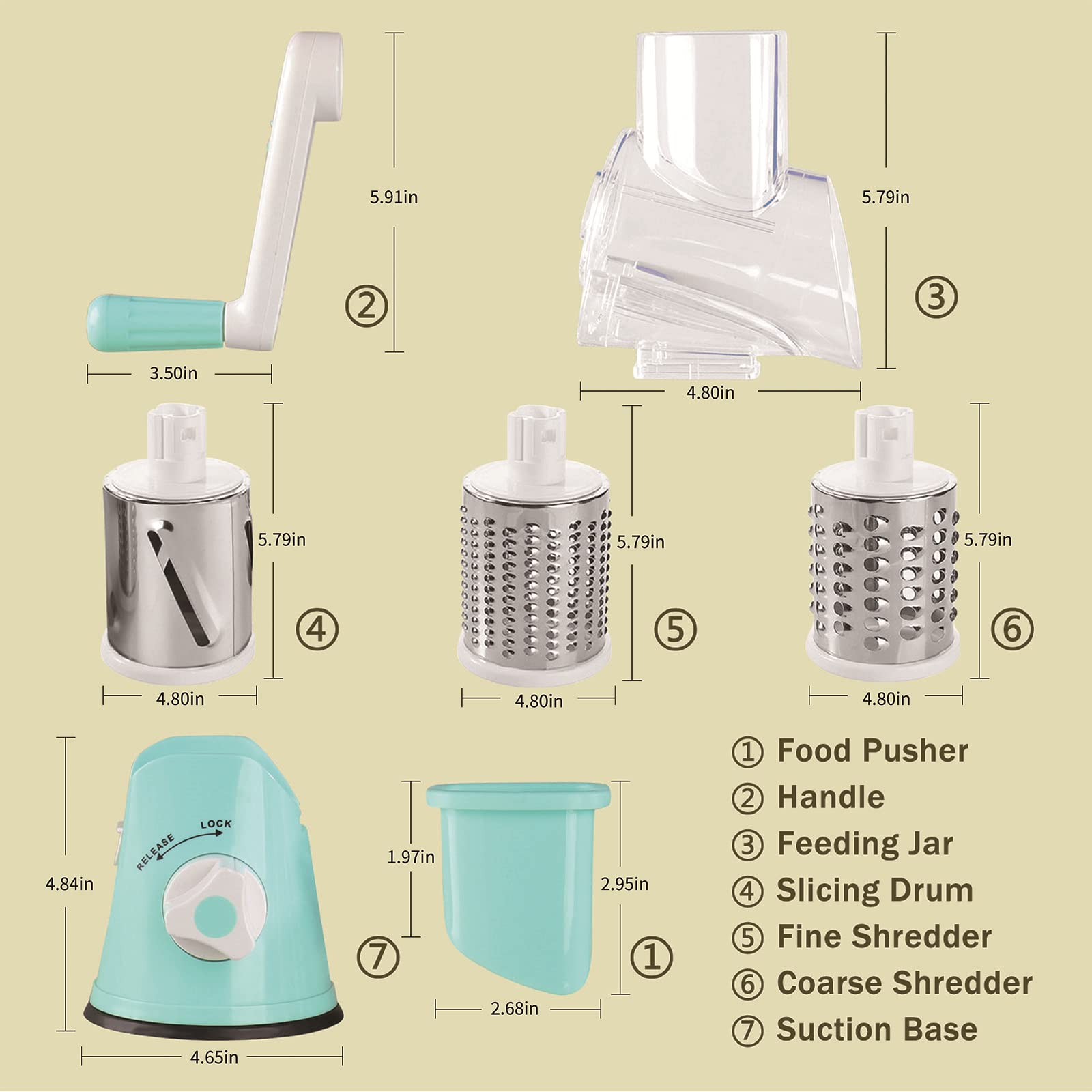 5.91in

②

3.50in

5.79in

③

4.80in

5.79in

④

4.80in

5.79in

⑤

4.80in

5.79in

⑥

4.80in

4.84in

RELEASE LOCK

⑦

4.65in

1.97in

2.95in

①

2.68in

① Food Pusher
② Handle
③ Feeding Jar
④ Slicing Drum
⑤ Fine Shredder
⑥ Coarse Shredder
⑦ Suction Base