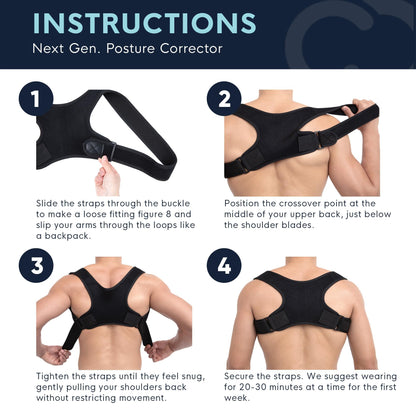 INSTRUCTIONS
Next Gen. Posture Corrector

1
Slide the straps through the buckle to make a loose fitting figure 8 and slip your arms through the loops like a backpack.

2
Position the crossover point at the middle of your upper back, just below the shoulder blades.

3
Tighten the straps until they feel snug, gently pulling your shoulders back without restricting movement.

4
Secure the straps. We suggest wearing for 20-30 minutes at a time for the first week.