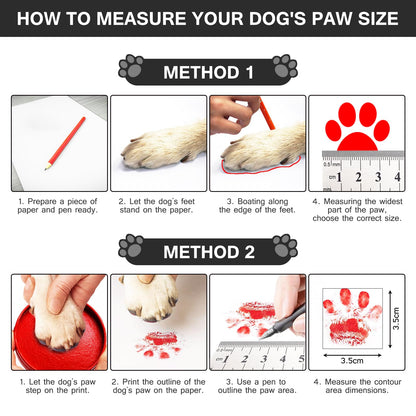 HOW TO MEASURE YOUR DOG'S PAW SIZE

METHOD 1

0.5 mm
cm 1 2 3 4

1. Prepare a piece of paper and pen ready.

2. Let the dog's feet stand on the paper.

3. Boating along the edge of the feet.

4. Measuring the widest part of the paw, choose the correct size.

METHOD 2

cm 1 2 3 4 5

3.5cm

3.5cm

1. Let the dog's paw step on the print.

2. Print the outline of the dog's paw on the paper.

3. Use a pen to outline the paw area.

4. Measure the contour area dimensions.