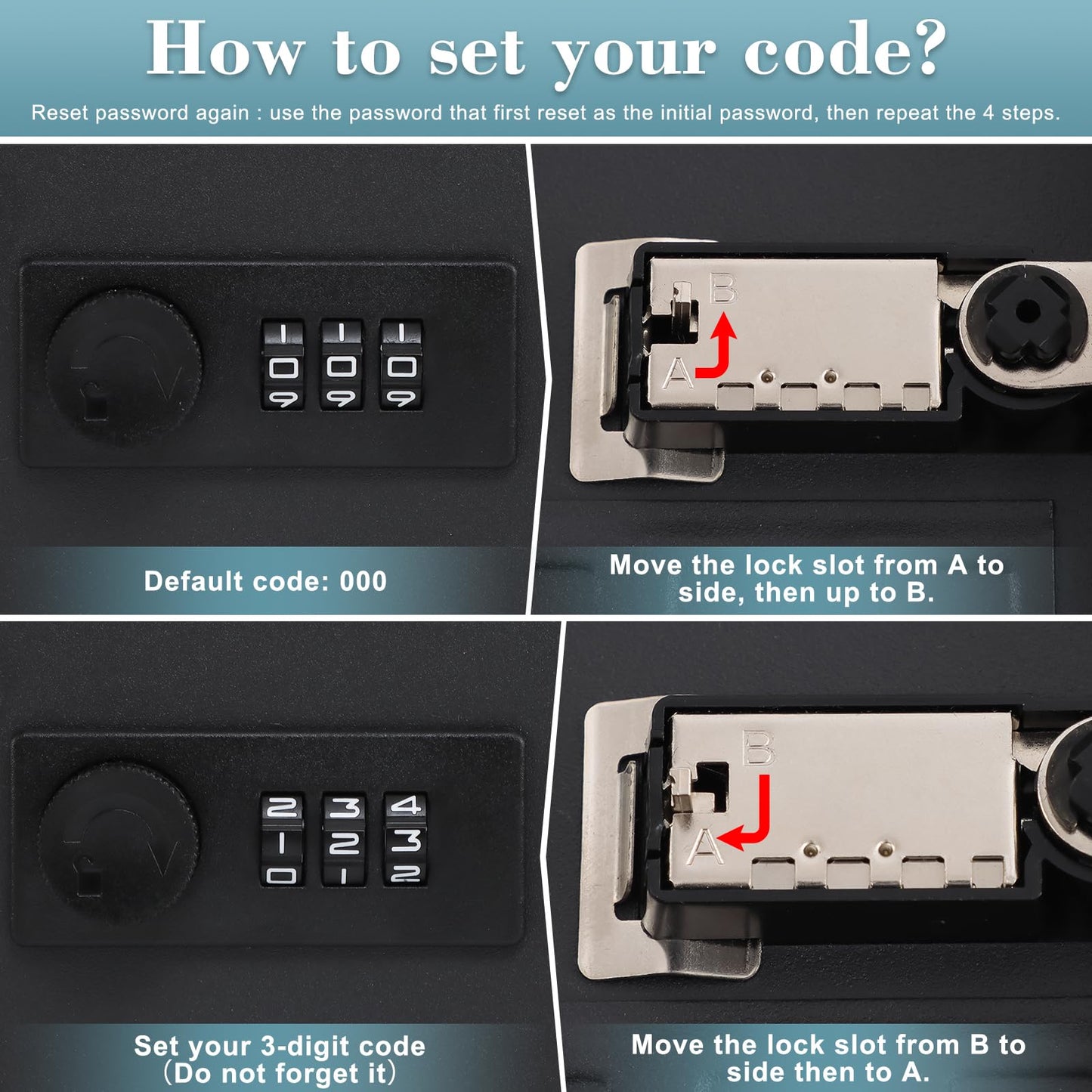 How to set your code?

Reset password again : use the password that first reset as the initial password, then repeat the 4 steps.

1 1 1
0 0 0
9 9 9

Default code: 000

B
A

Move the lock slot from A to side, then up to B.

2 3 4
1 2 3
0 1 2

Set your 3-digit code (Do not forget it)

B
A

Move the lock slot from B to side then to A.