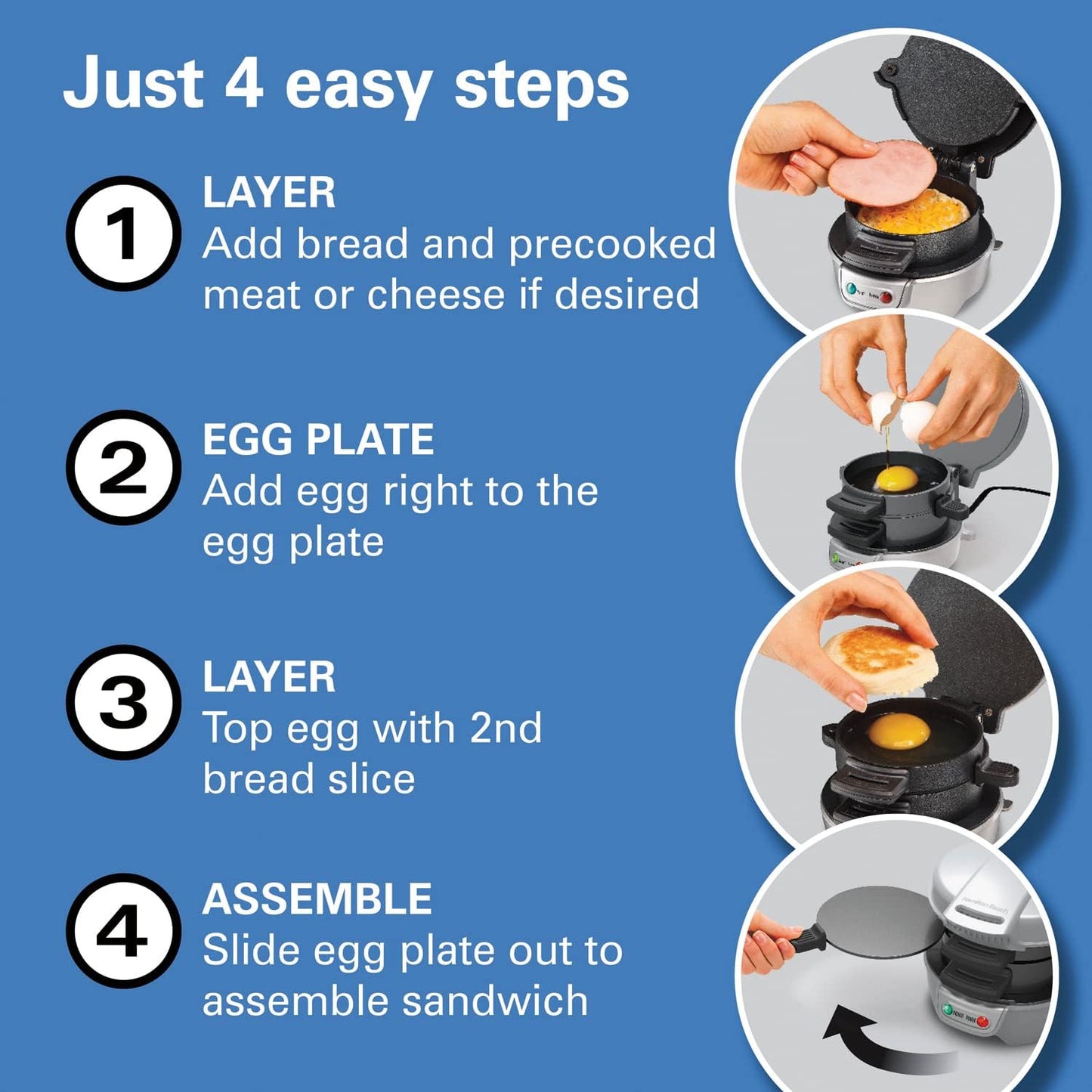 Just 4 easy steps

1
LAYER
Add bread and precooked meat or cheese if desired

2
EGG PLATE
Add egg right to the egg plate

3
LAYER
Top egg with 2nd bread slice

4
ASSEMBLE
Slide egg plate out to assemble sandwich

Hamilton Beach