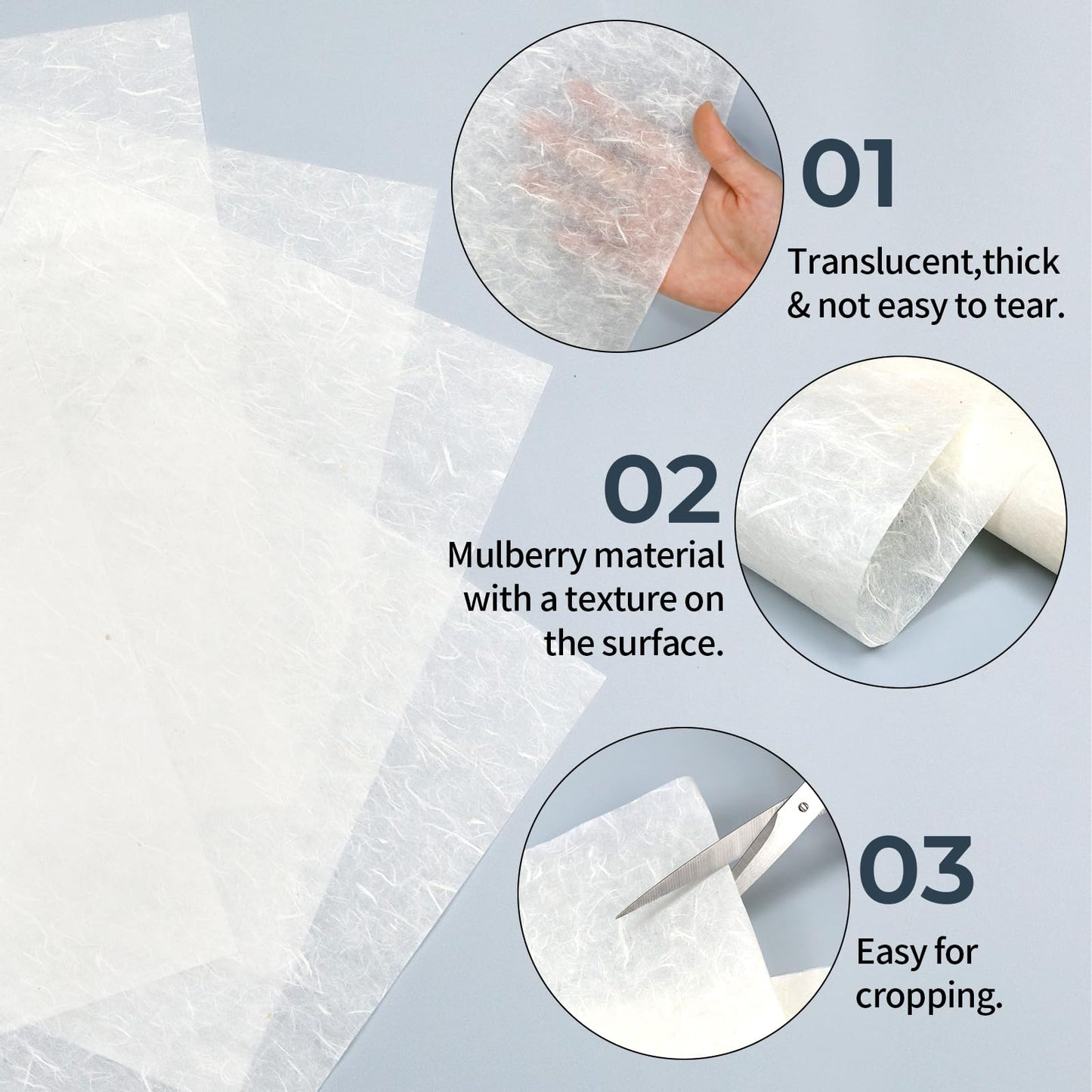 01
Translucent,thick & not easy to tear.

02
Mulberry material with a texture on the surface.

03
Easy for cropping.