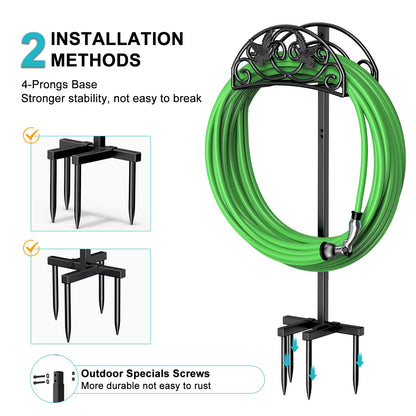 2 INSTALLATION METHODS

4-Prongs Base
Stronger stability, not easy to break

Outdoor Specials Screws
More durable not easy to rust