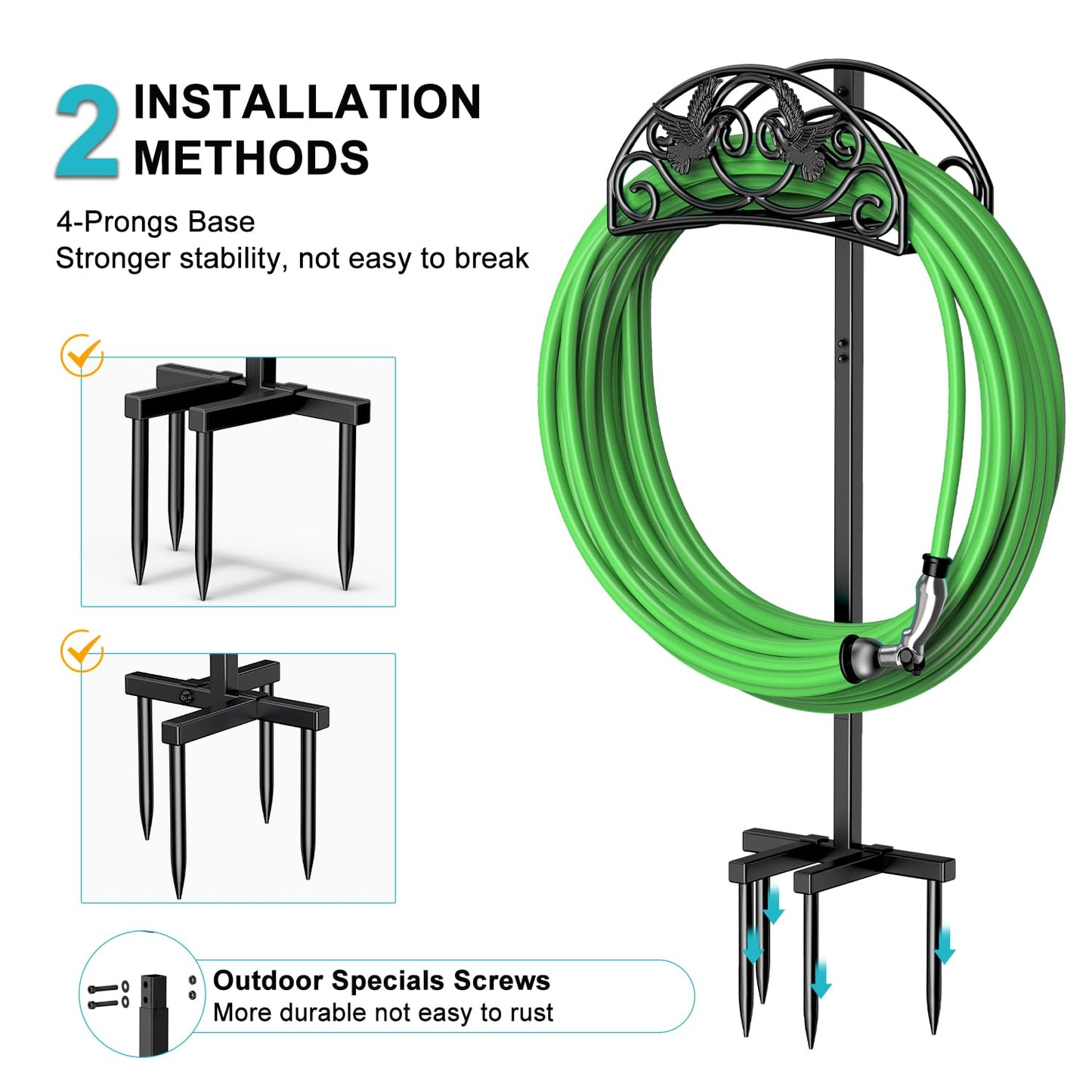 2 INSTALLATION METHODS

4-Prongs Base
Stronger stability, not easy to break

Outdoor Specials Screws
More durable not easy to rust