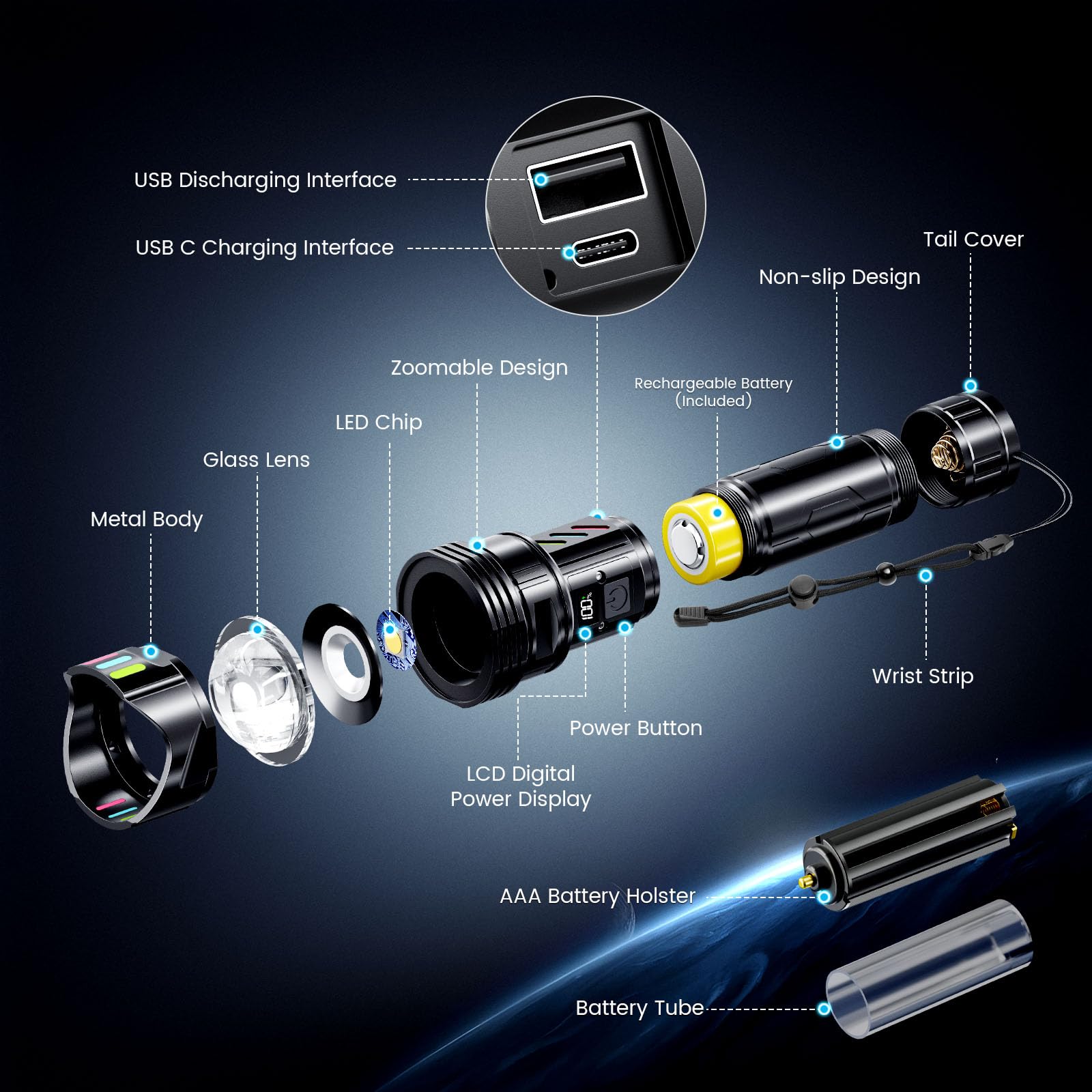 USB Discharging Interface

USB C Charging Interface

Tail Cover

Non-slip Design

Zoomable Design

Rechargeable Battery (Included)

LED Chip

Glass Lens

Metal Body

100%

Wrist Strip

Power Button

LCD Digital Power Display

AAA Battery Holster

Battery Tube