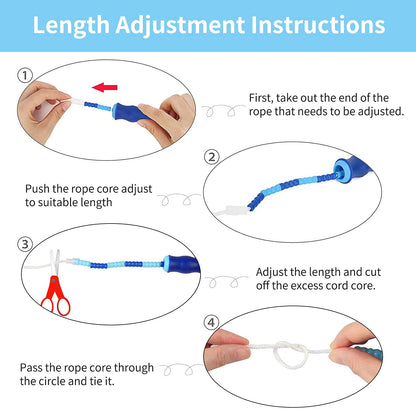 Length Adjustment Instructions

①

First, take out the end of the rope that needs to be adjusted.

②

Push the rope core adjust to suitable length

③

Adjust the length and cut off the excess cord core.

④

Pass the rope core through the circle and tie it.