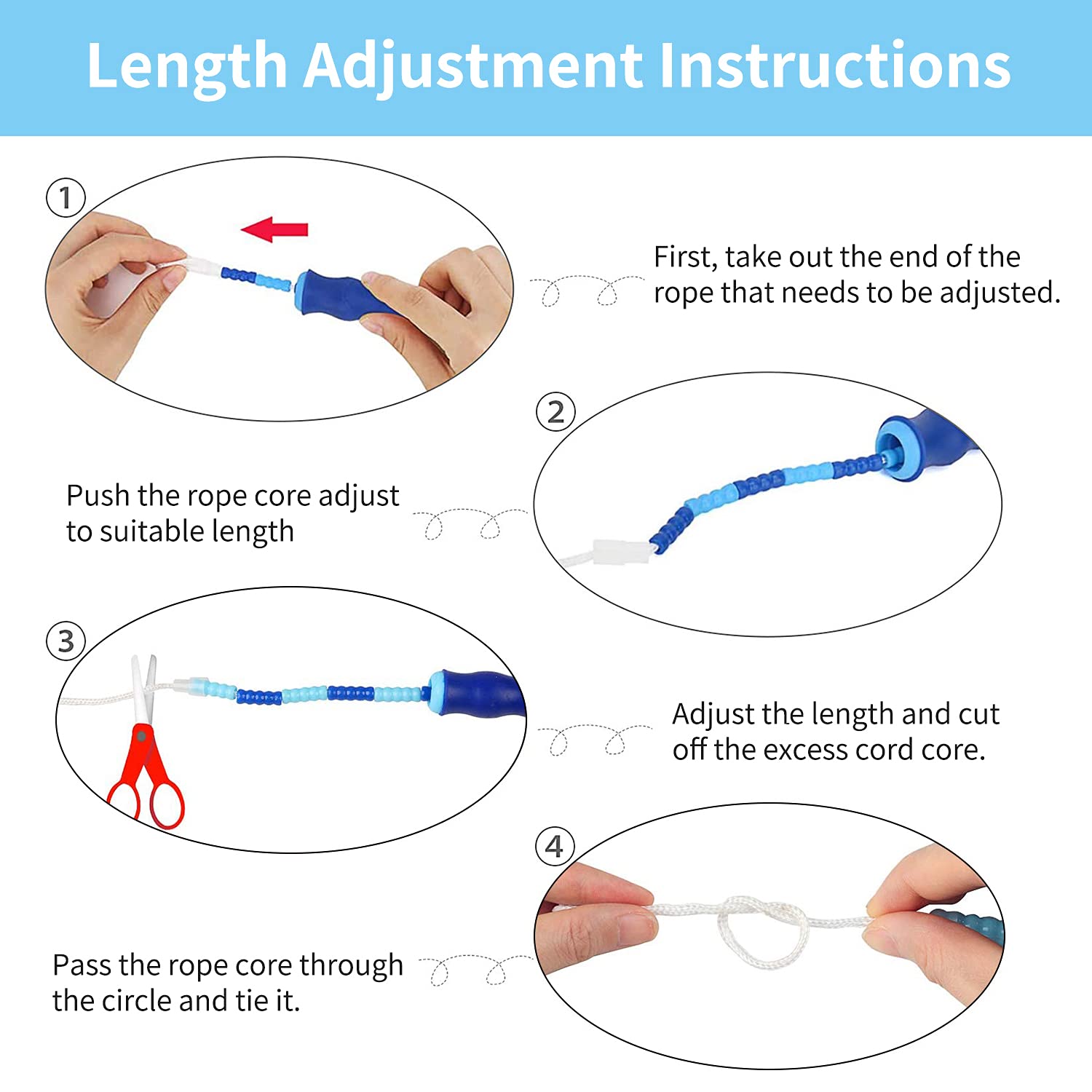 Length Adjustment Instructions

1

First, take out the end of the rope that needs to be adjusted.

2

Push the rope core adjust to suitable length

3

Adjust the length and cut off the excess cord core.

4

Pass the rope core through the circle and tie it.