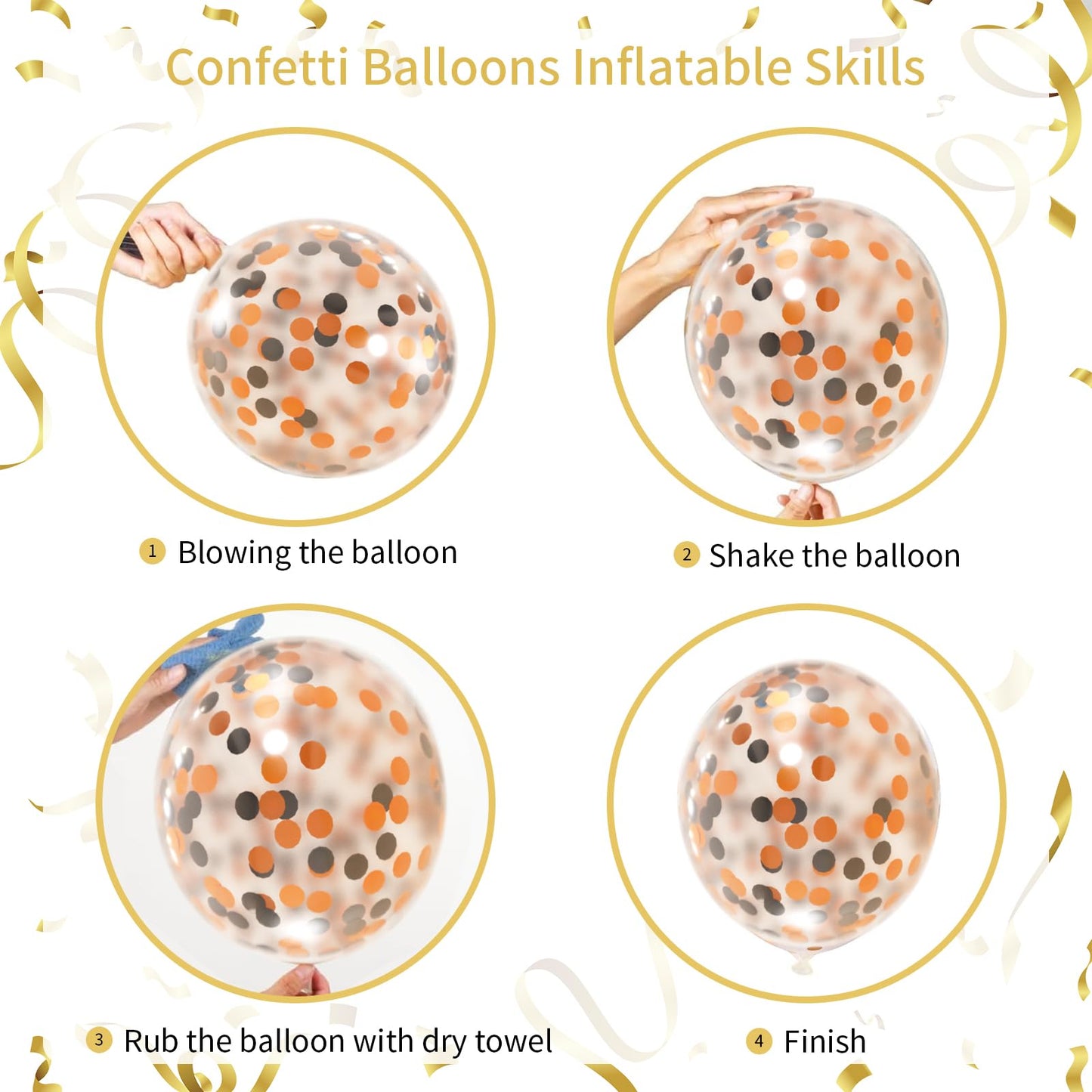 Confetti Balloons Inflatable Skills

1 Blowing the balloon

2 Shake the balloon

3 Rub the balloon with dry towel

4 Finish