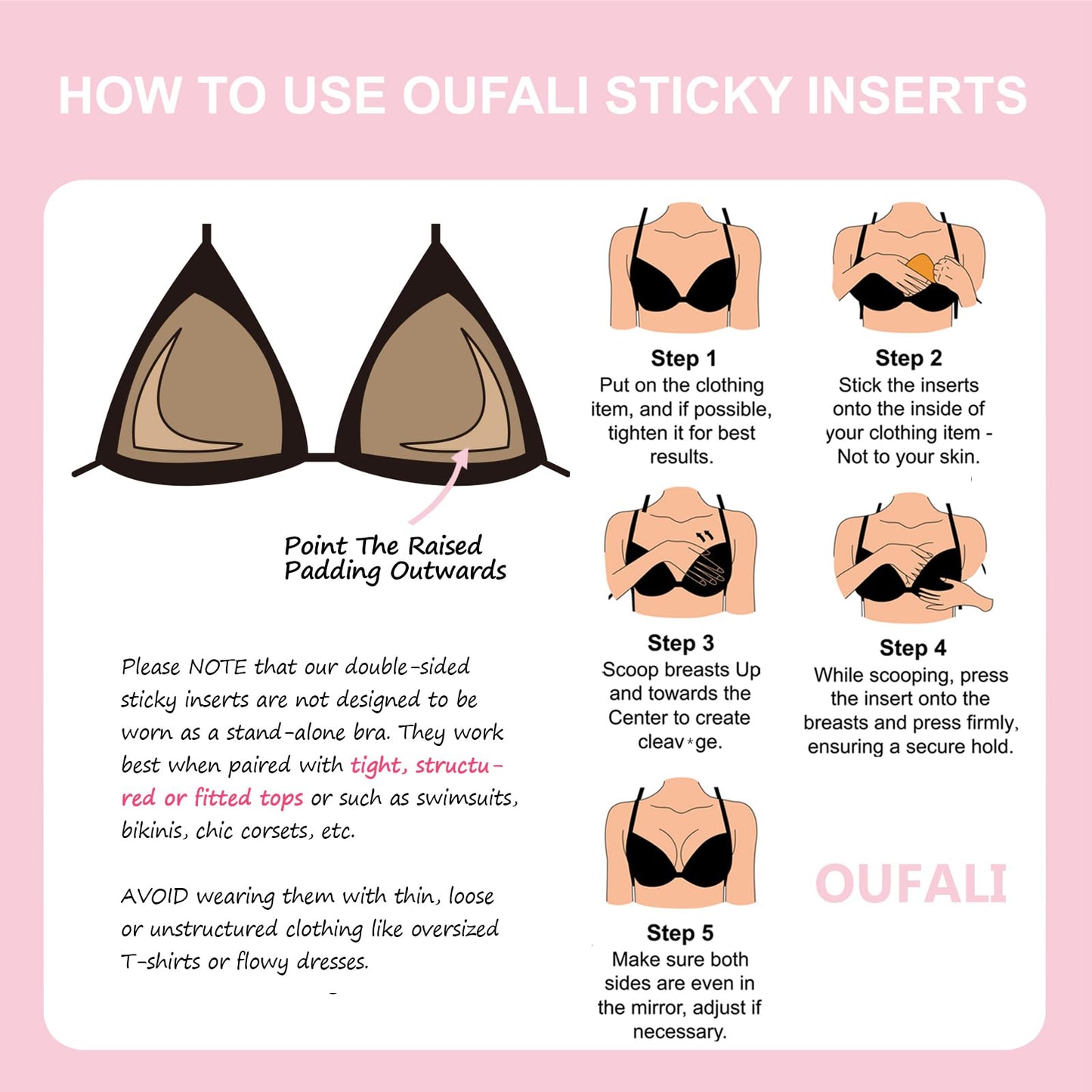 HOW TO USE OUFALI STICKY INSERTS

Point The Raised Padding Outwards

Please NOTE that our double-sided sticky inserts are not designed to be worn as a stand-alone bra. They work best when paired with tight, structured or fitted tops or such as swimsuits, bikinis, chic corsets, etc.

AVOID wearing them with thin, loose or unstructured clothing like oversized T-shirts or flowy dresses.

Step 1
Put on the clothing item, and if possible, tighten it for best results.

Step 2
Stick the inserts onto the inside of your clothing item - Not to your skin.

Step 3
Scoop breasts Up and towards the Center to create cleav*ge.

Step 4
While scooping, press the insert onto the breasts and press firmly, ensuring a secure hold.

Step 5
Make sure both sides are even in the mirror, adjust if necessary.

OUFALI