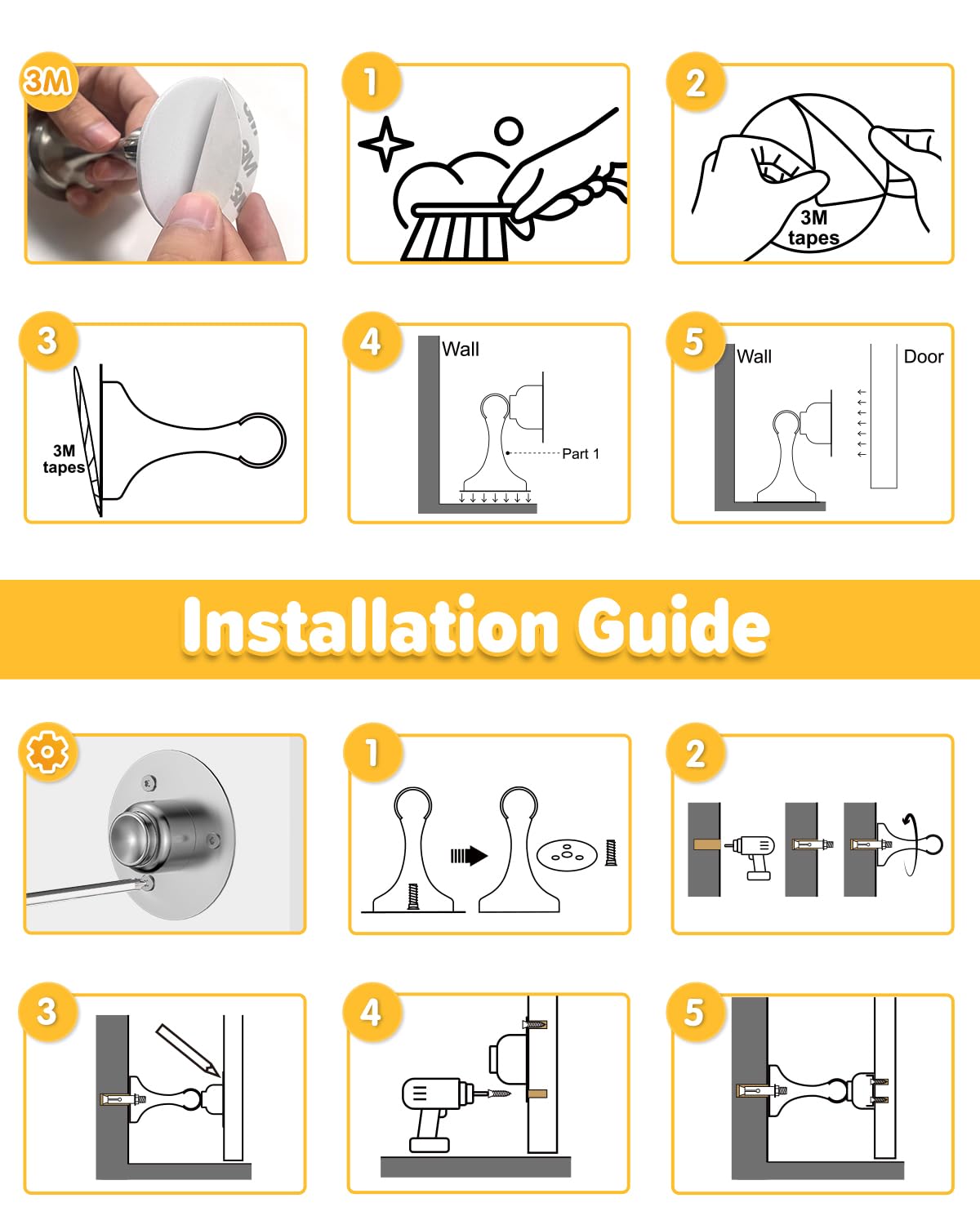 3M

1

2

3M tapes

3

3M tapes

4

Wall

Part 1

5

Wall

Door

Installation Guide

1

2

3

4

5