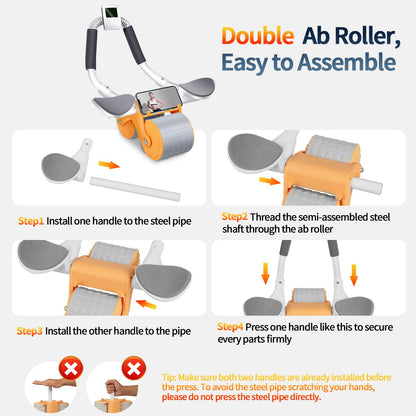 Double Ab Roller, Easy to Assemble

Step1 Install one handle to the steel pipe

Step2 Thread the semi-assembled steel shaft through the ab roller

Step3 Install the other handle to the pipe

Step4 Press one handle like this to secure every parts firmly

Tip: Make sure both two handles are already installed before the press. To avoid the steel pipe scratching your hands, please do not press the steel pipe directly.