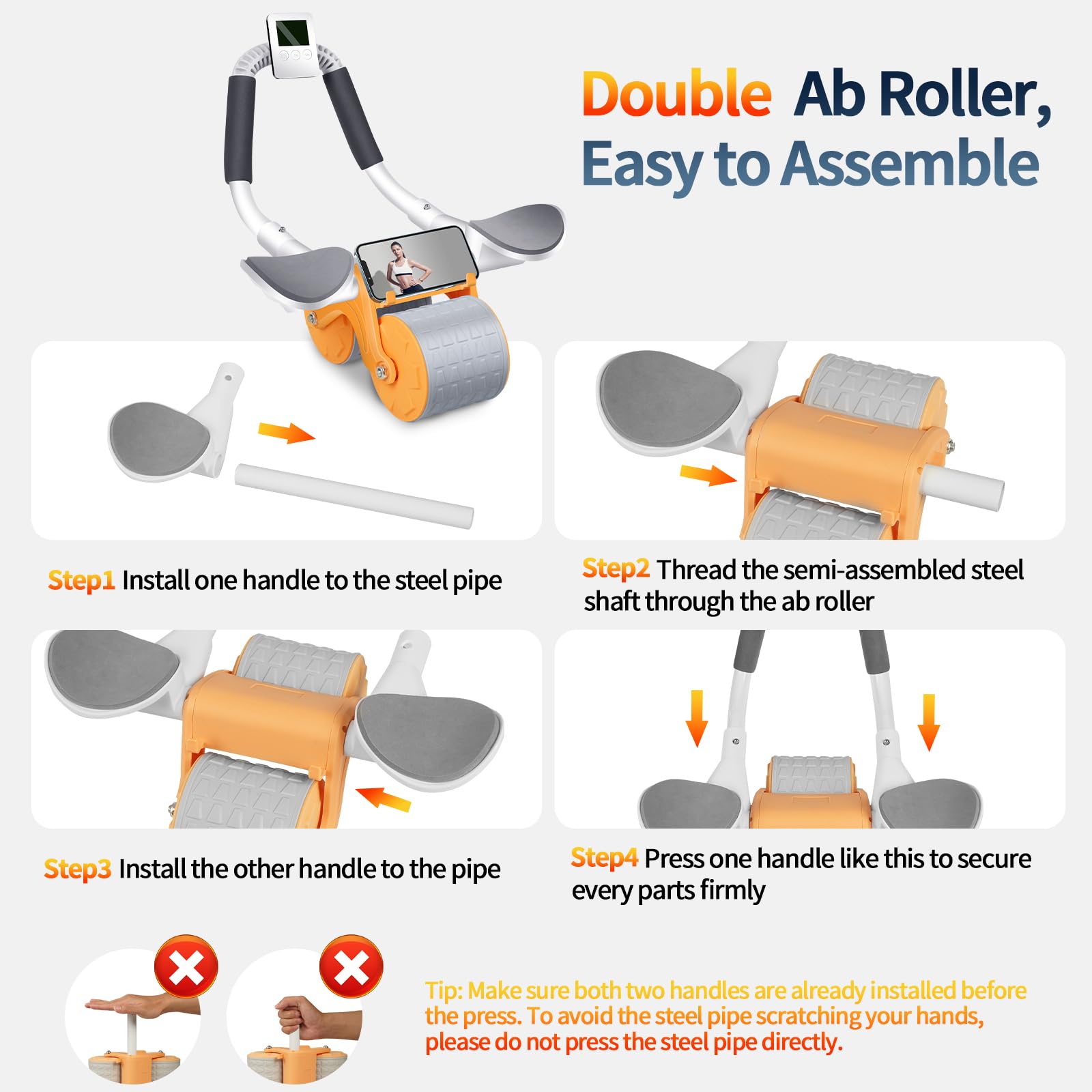 Double Ab Roller, Easy to Assemble

Step1 Install one handle to the steel pipe

Step2 Thread the semi-assembled steel shaft through the ab roller

Step3 Install the other handle to the pipe

Step4 Press one handle like this to secure every parts firmly

Tip: Make sure both two handles are already installed before the press. To avoid the steel pipe scratching your hands, please do not press the steel pipe directly.