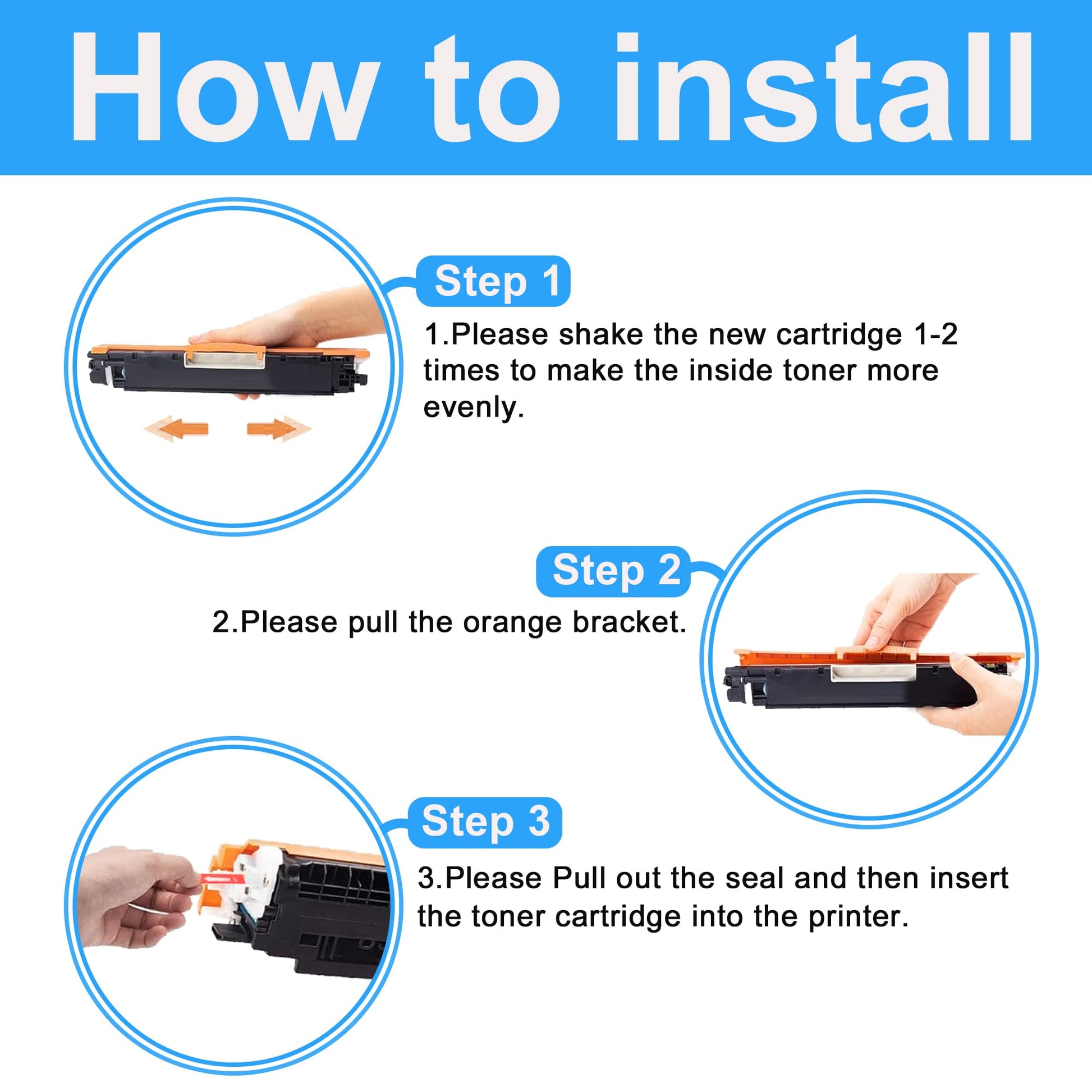 How to install

Step 1

1.Please shake the new cartridge 1-2 times to make the inside toner more evenly.

Step 2

2.Please pull the orange bracket.

Step 3

3.Please Pull out the seal and then insert the toner cartridge into the printer.