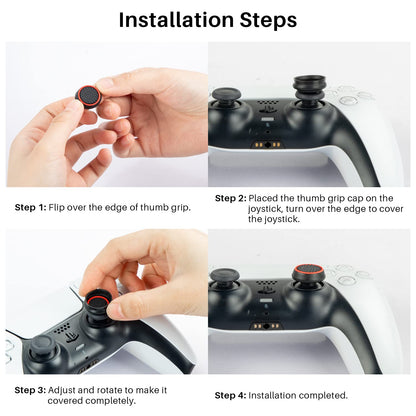 Installation Steps

Step 1: Flip over the edge of thumb grip.

Step 2: Placed the thumb grip cap on the joystick, turn over the edge to cover the joystick.

Step 3: Adjust and rotate to make it covered completely.

Step 4: Installation completed.