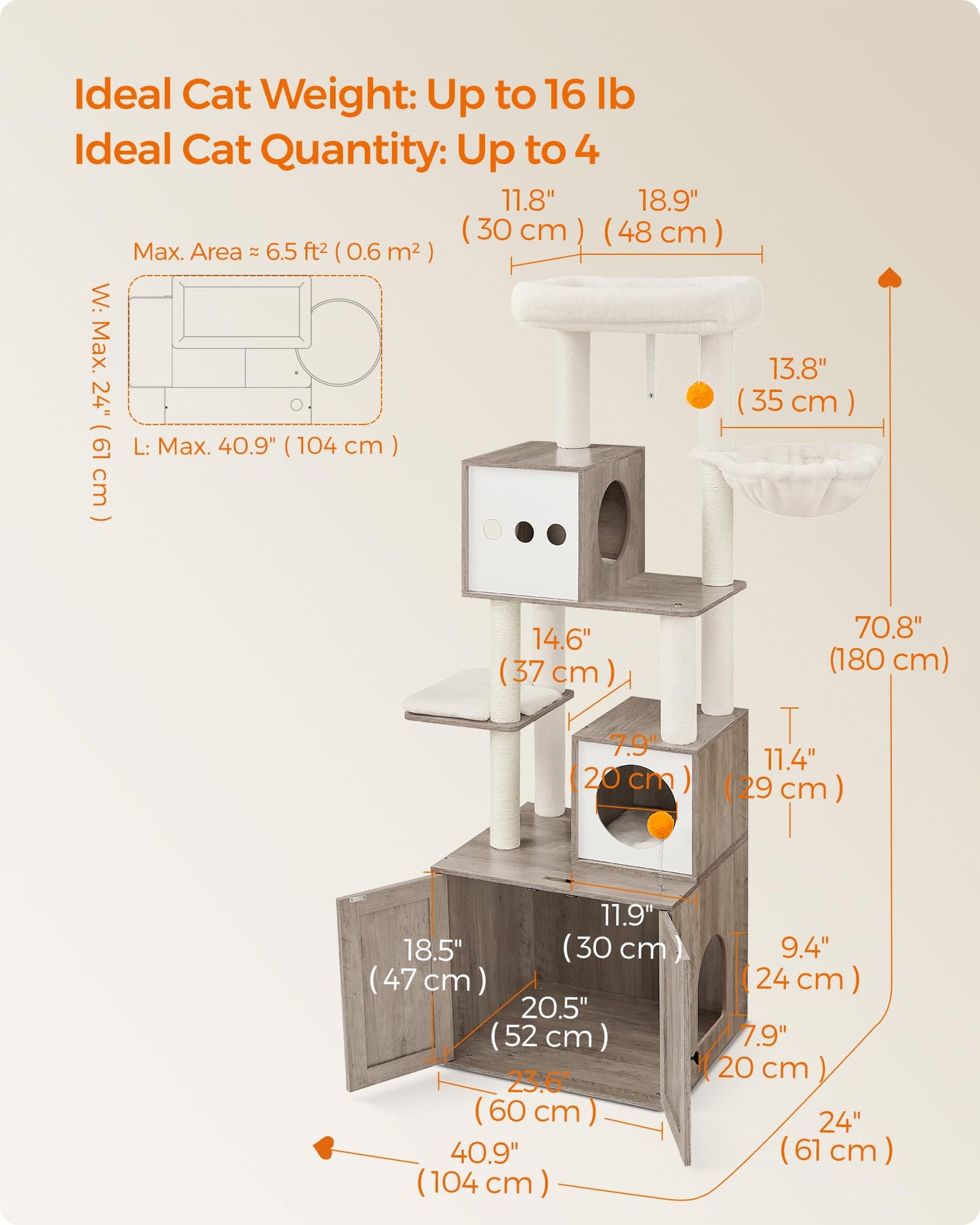 Ideal Cat Weight: Up to 16 lb
Ideal Cat Quantity: Up to 4

Max. Area ≈ 6.5 ft² ( 0.6 m² )

W: Max. 24" ( 61 cm )

L: Max. 40.9" ( 104 cm )

11.8"
( 30 cm )

18.9"
( 48 cm )

13.8"
( 35 cm )

70.8"
(180 cm)

14.6"
( 37 cm )

7.9"
( 20 cm )

11.4"
( 29 cm )

11.9"
( 30 cm )

18.5"
( 47 cm )

9.4"
( 24 cm )

20.5"
( 52 cm )

7.9"
( 20 cm )

23.6"
( 60 cm )

24"
( 61 cm )

40.9"
( 104 cm )