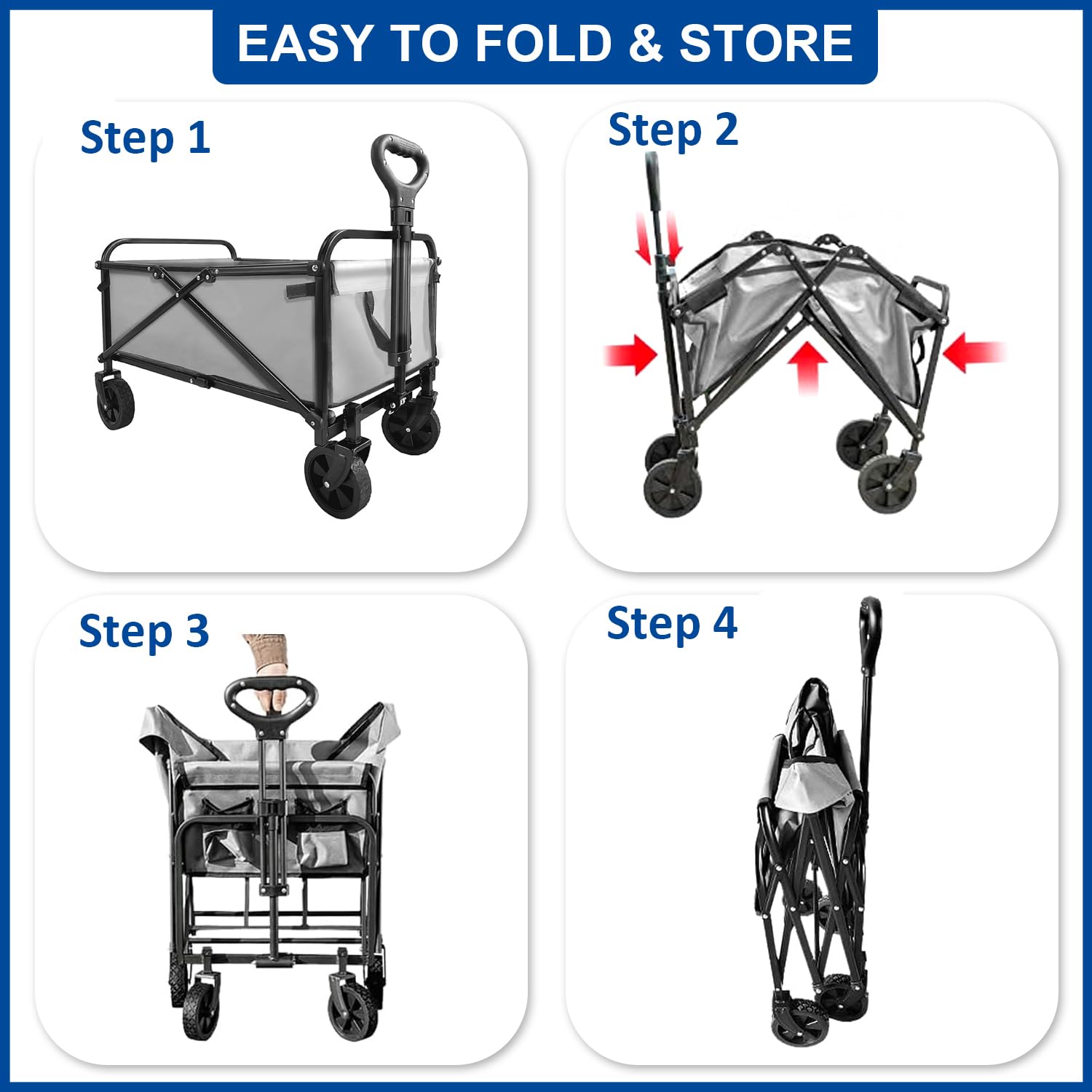 EASY TO FOLD & STORE

Step 1

Step 2

Step 3

Step 4