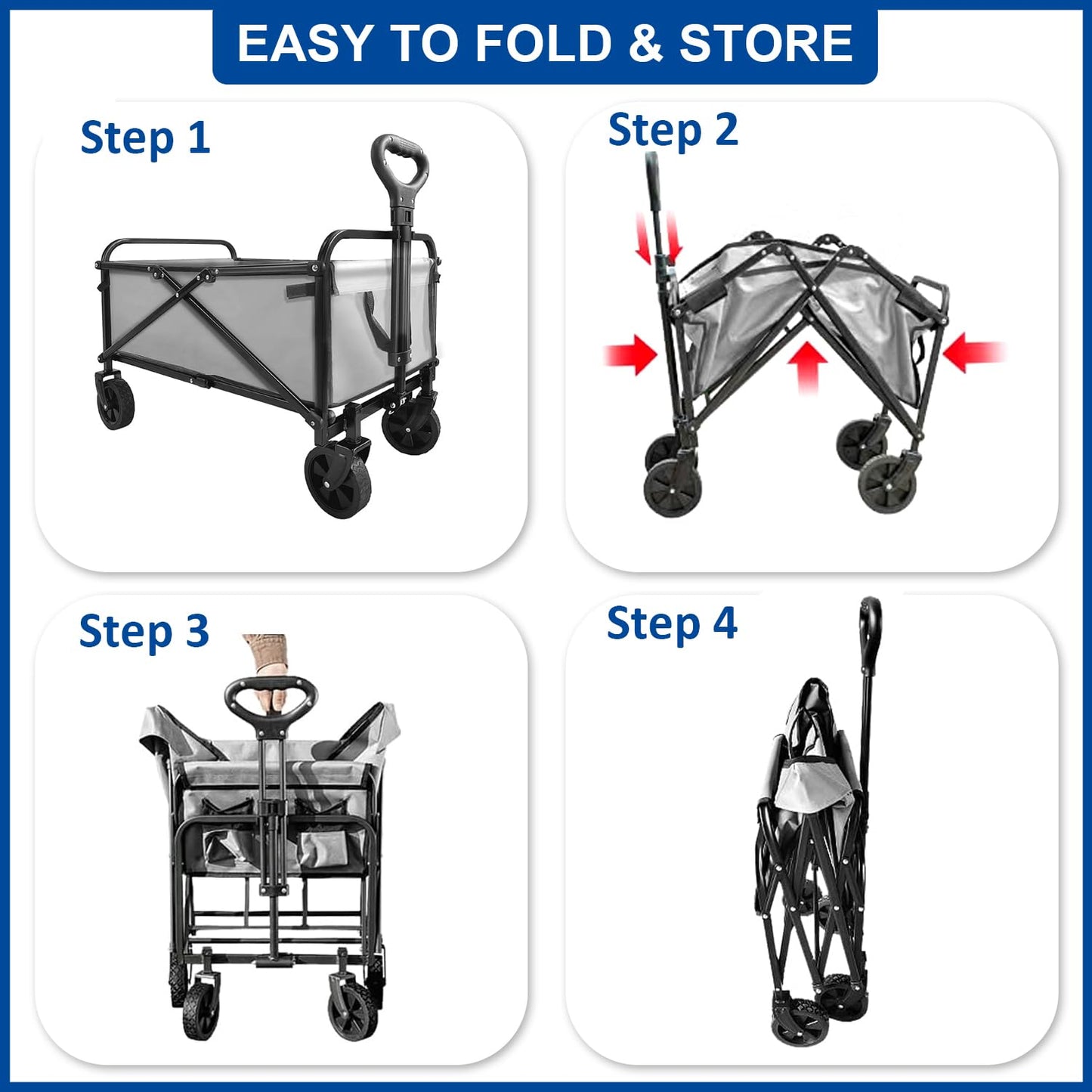 EASY TO FOLD & STORE

Step 1

Step 2

Step 3

Step 4