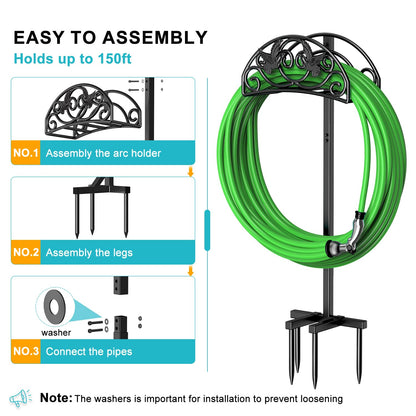 EASY TO ASSEMBLY
Holds up to 150ft

NO.1 Assembly the arc holder

NO.2 Assembly the legs

washer

NO.3 Connect the pipes

Note: The washers is important for installation to prevent loosening