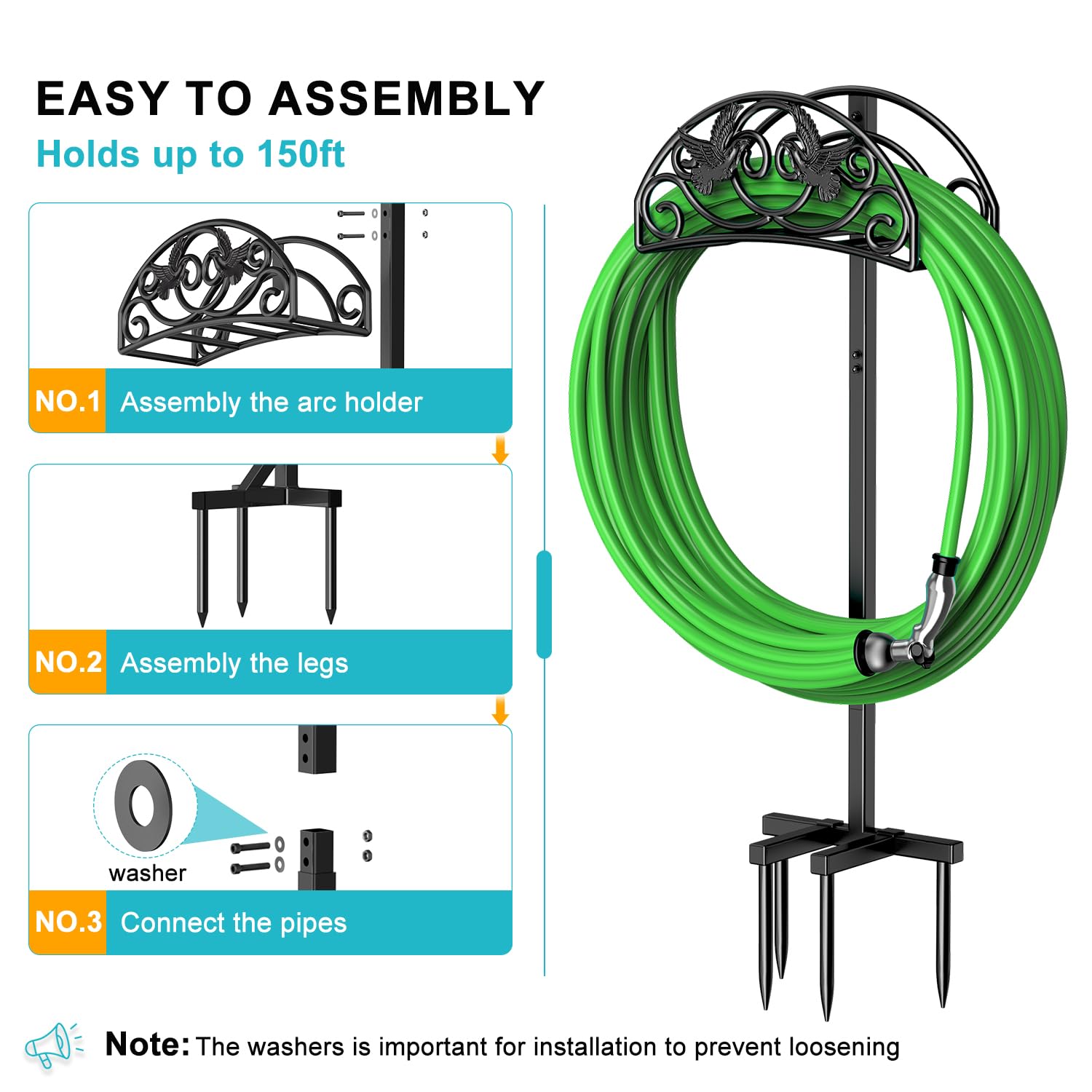 EASY TO ASSEMBLY
Holds up to 150ft

NO.1 Assembly the arc holder

NO.2 Assembly the legs

washer

NO.3 Connect the pipes

Note: The washers is important for installation to prevent loosening