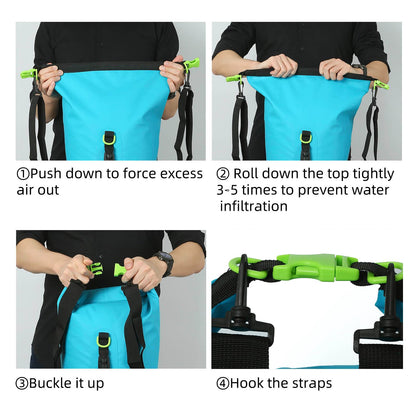 ①Push down to force excess air out

② Roll down the top tightly 3-5 times to prevent water infiltration

③Buckle it up

④Hook the straps