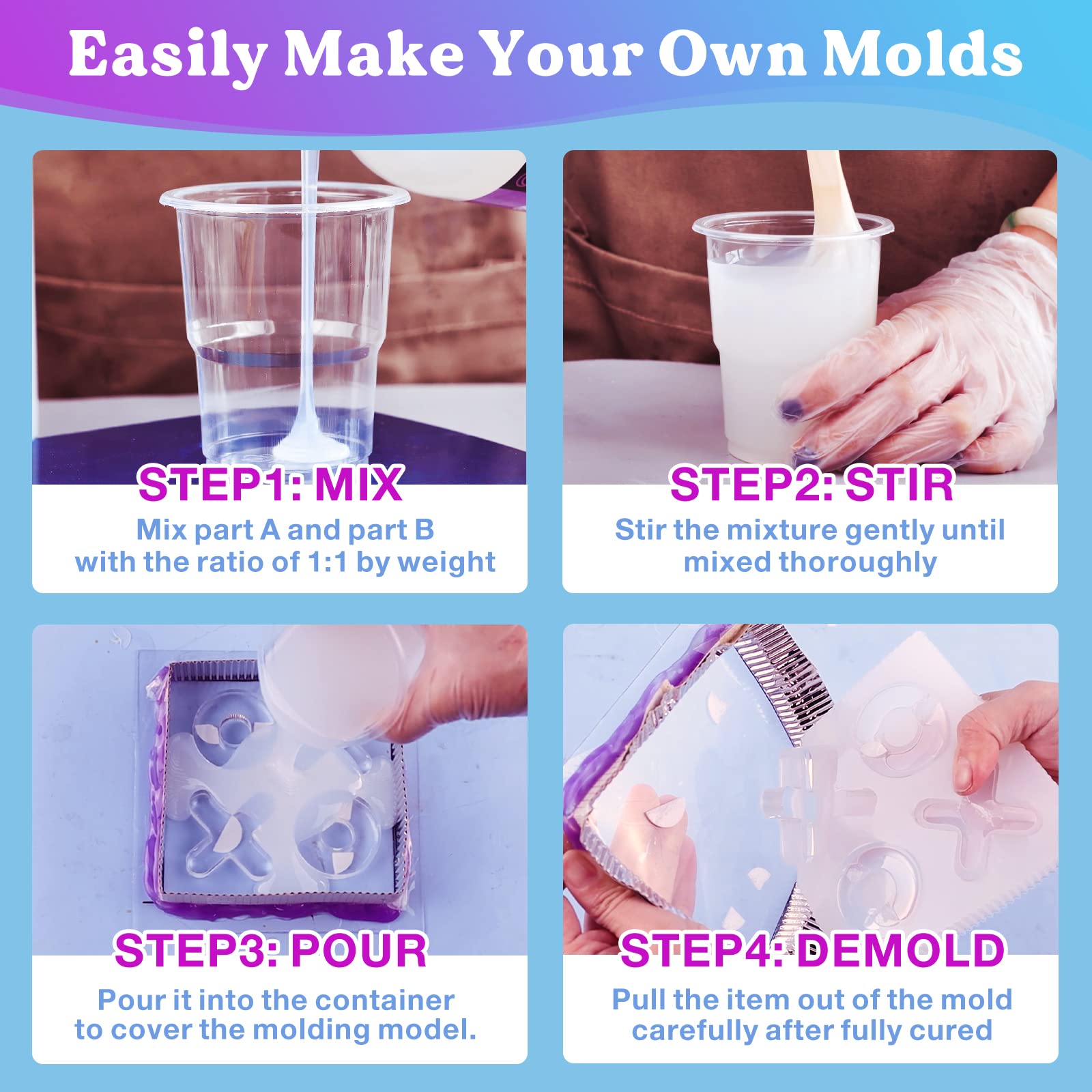 Easily Make Your Own Molds

STEP1: MIX
Mix part A and part B with the ratio of 1:1 by weight

STEP2: STIR
Stir the mixture gently until mixed thoroughly

STEP3: POUR
Pour it into the container to cover the molding model.

STEP4: DEMOLD
Pull the item out of the mold carefully after fully cured